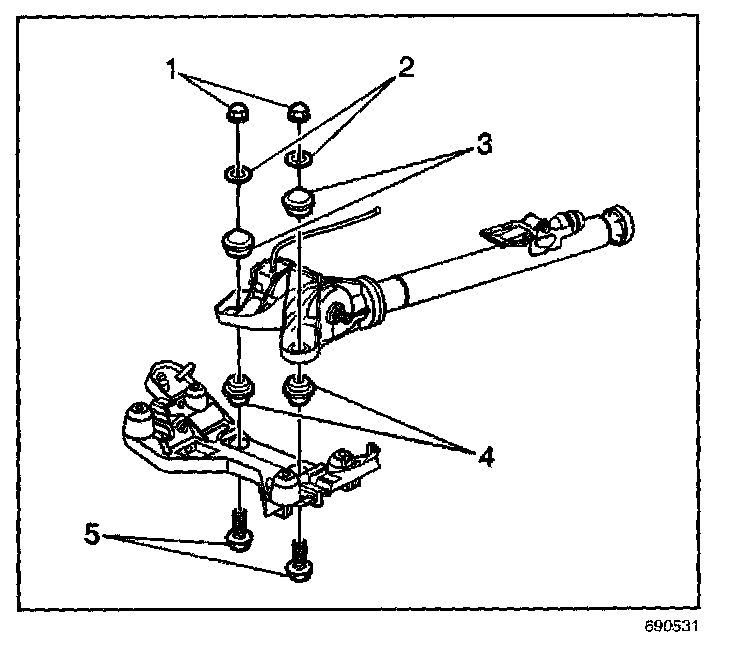 1
2
3
4
5
690531