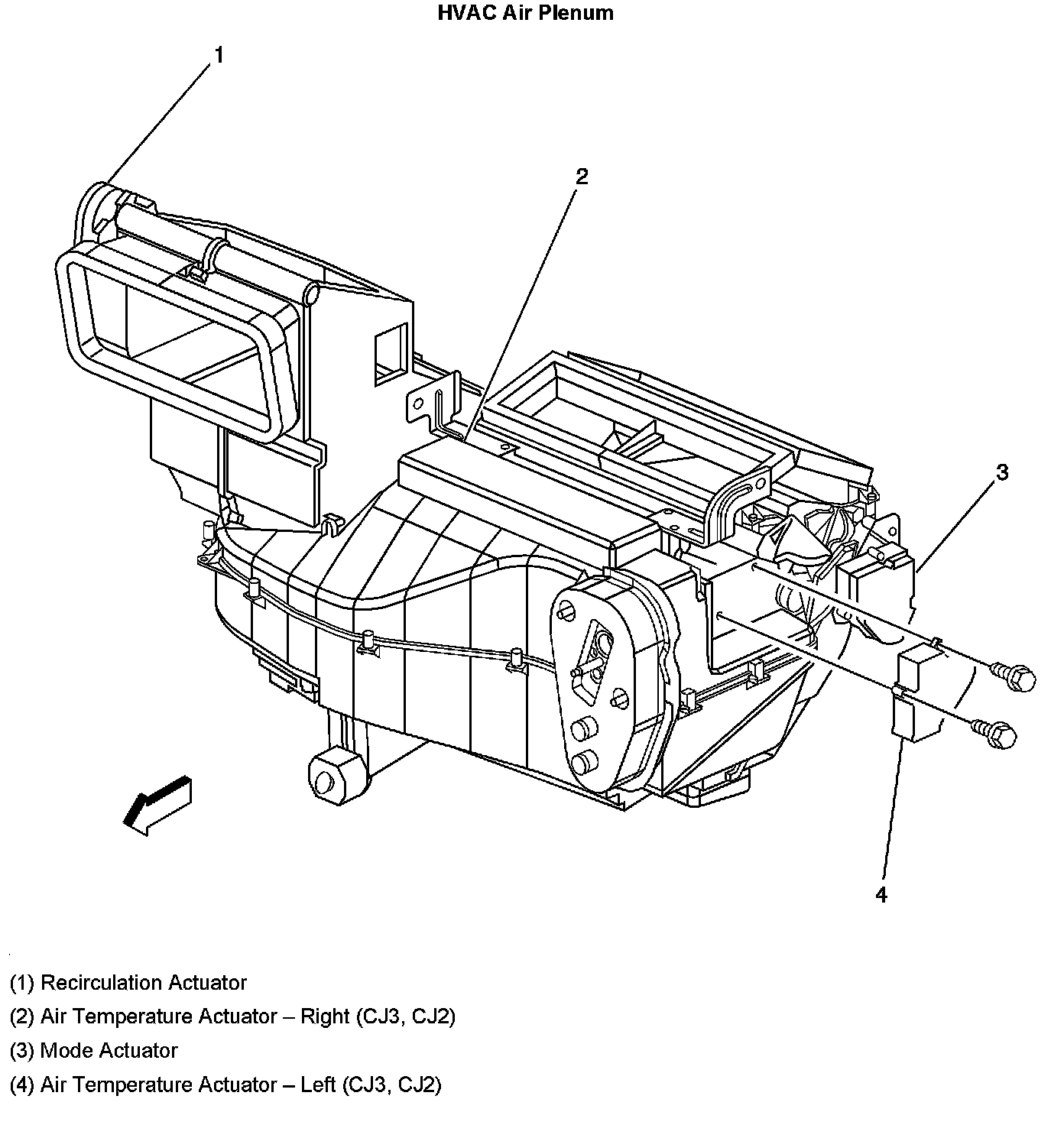 HVAC Air Plenum

1

2

3

4

(1) Recirculation Actuator

(2) Air Temperature Actuator – Right (CJ3, CJ2)

(3) Mode Actuator

(4) Air Temperature Actuator – Left (CJ3, CJ2)