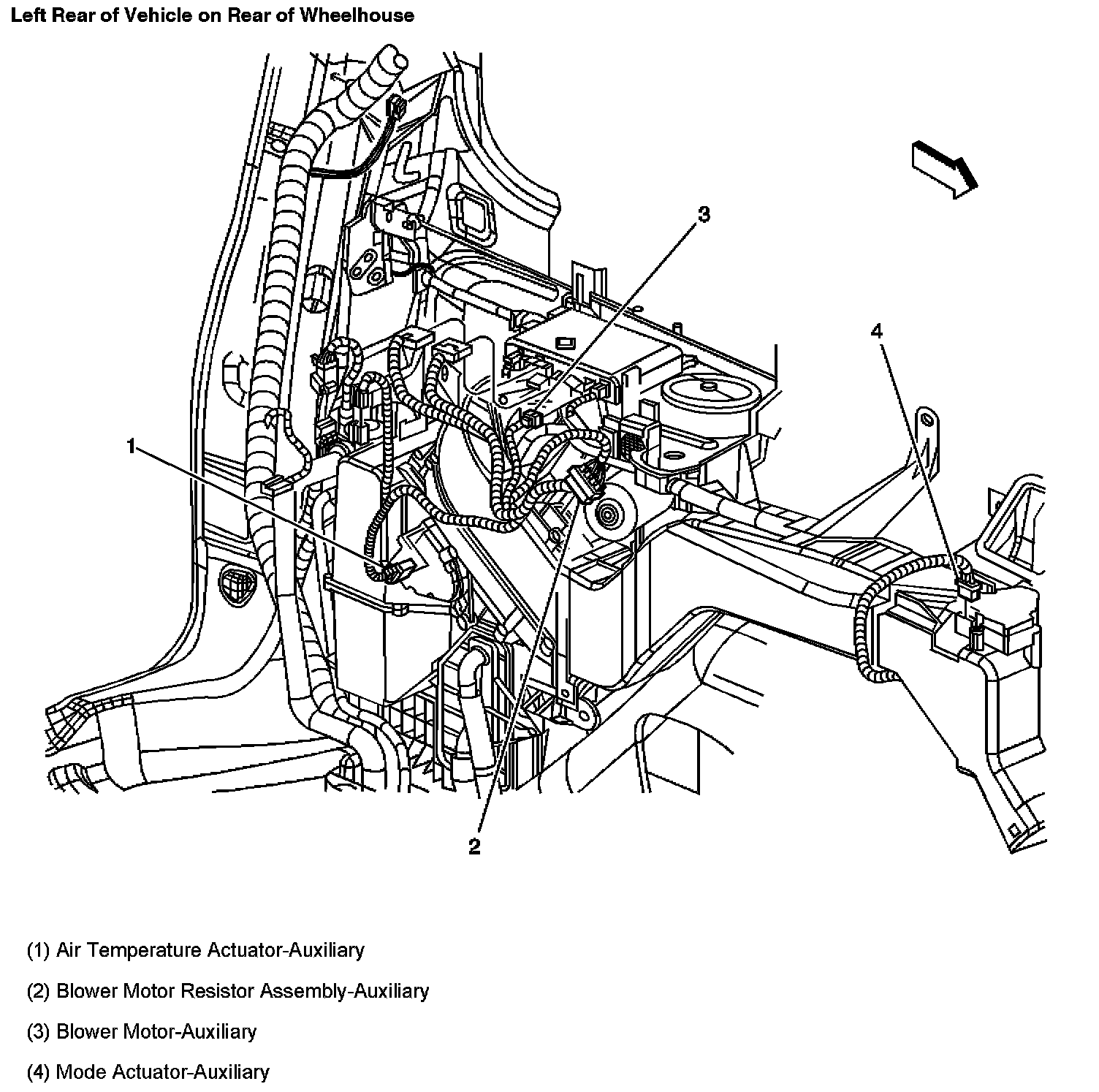 Left Rear of Vehicle on Rear of Wheelhouse

3

4

1

2

(1) Air Temperature Actuator-Auxiliary

(2) Blower Motor Resistor Assembly-Auxiliary

(3) Blower Motor-Auxiliary

(4) Mode Actuator-Auxiliary