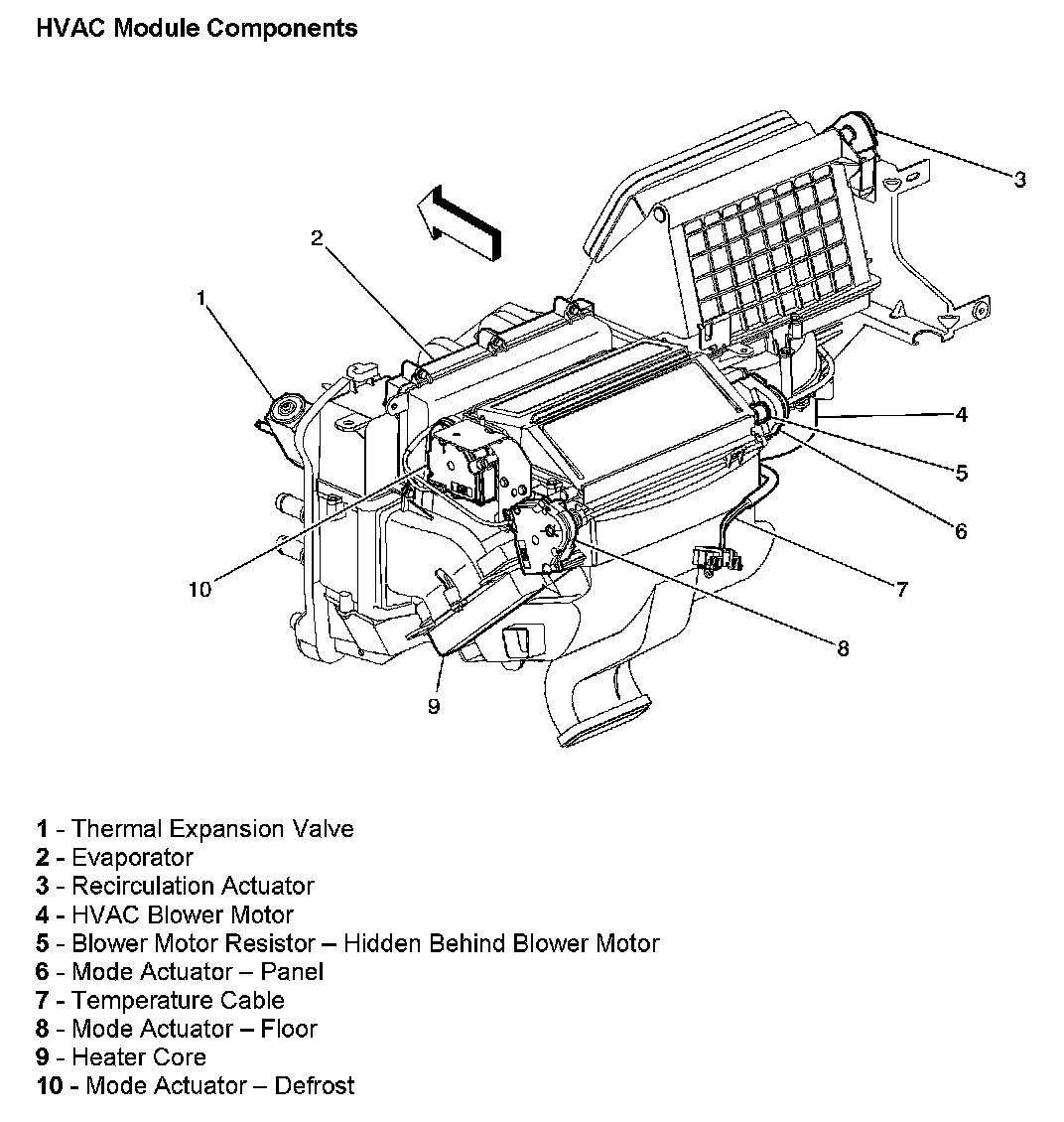 HVAC Module Components

3
2
1
4
5
6
10
7
8
9

1 - Thermal Expansion Valve
2 - Evaporator
3 - Recirculation Actuator
4 - HVAC Blower Motor
5 - Blower Motor Resistor – Hidden Behind Blower Motor
6 - Mode Actuator – Panel
7 - Temperature Cable
8 - Mode Actuator – Floor
9 - Heater Core
10 - Mode Actuator – Defrost