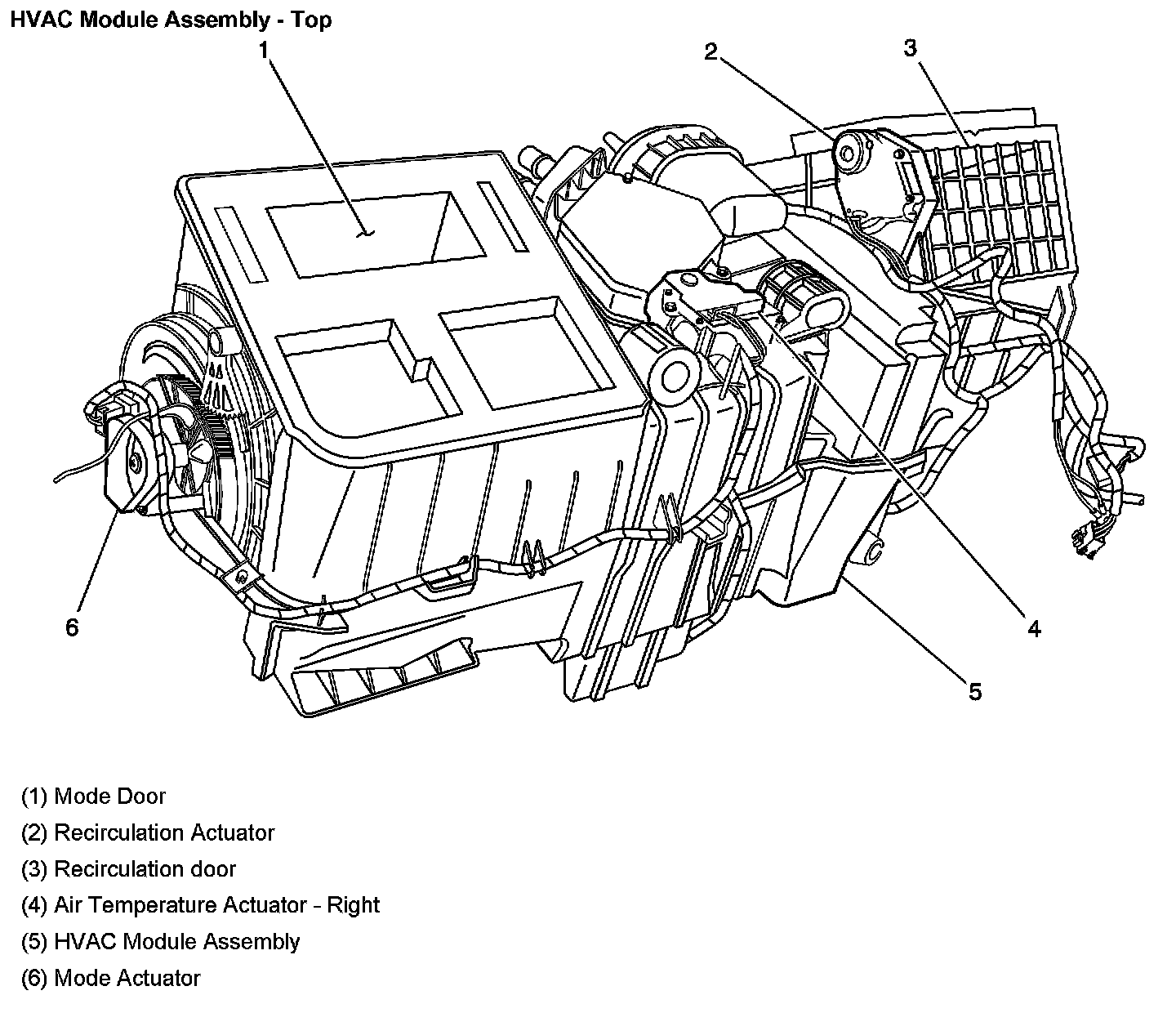 HVAC Module Assembly - Top

1
2
3
6
4
5

(1) Mode Door
(2) Recirculation Actuator
(3) Recirculation door
(4) Air Temperature Actuator - Right
(5) HVAC Module Assembly
(6) Mode Actuator