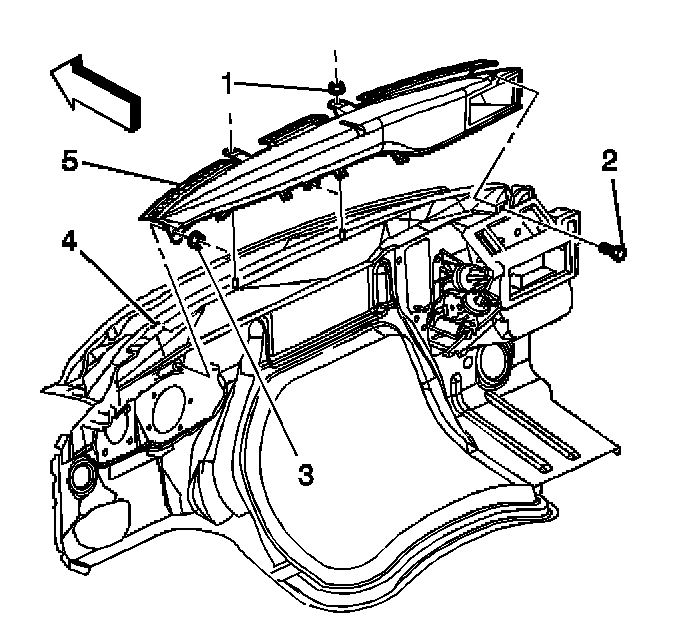 1
5
2
4
3