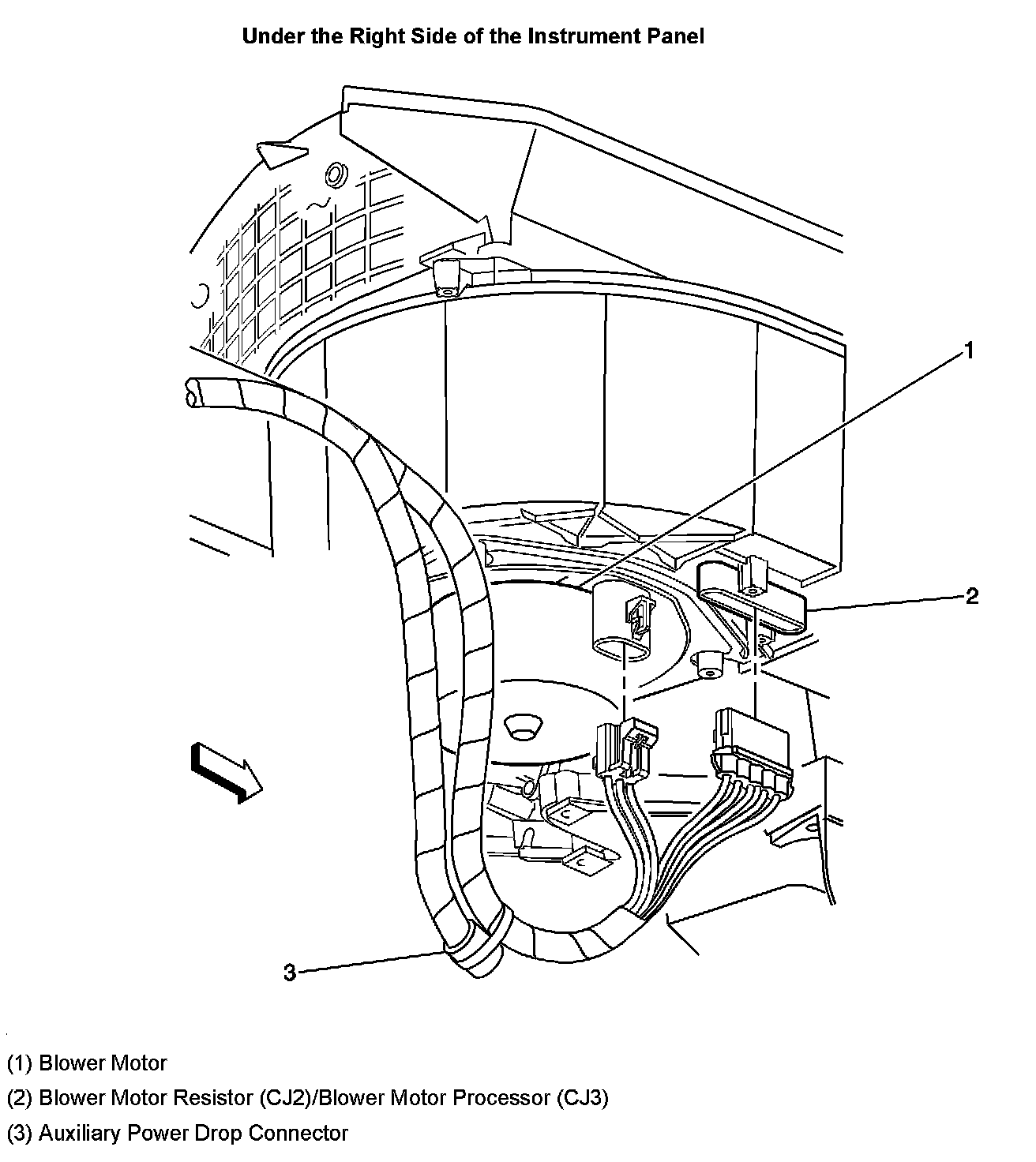 Under the Right Side of the Instrument Panel

1

2

3

(1) Blower Motor

(2) Blower Motor Resistor (CJ2)/Blower Motor Processor (CJ3)

(3) Auxiliary Power Drop Connector