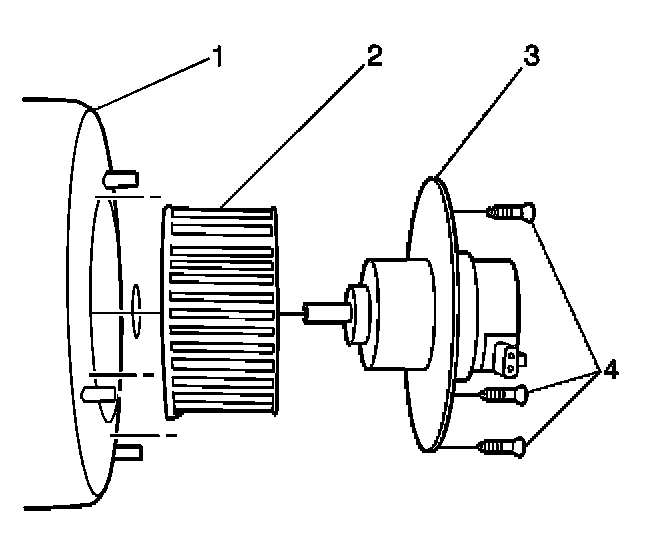 1
2
3
4