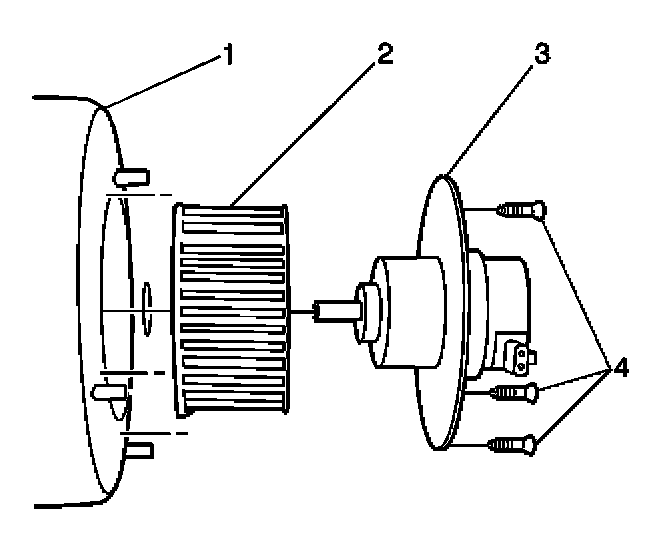 1
2
3
4