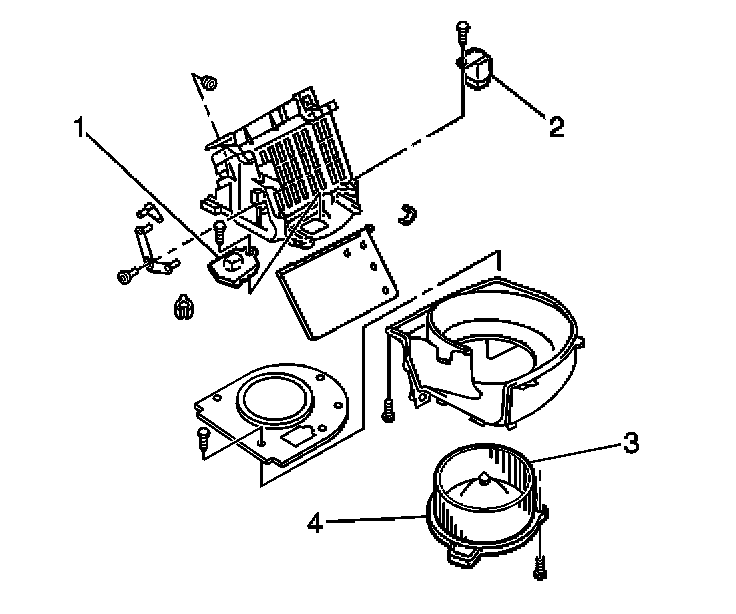 1
2
3
4