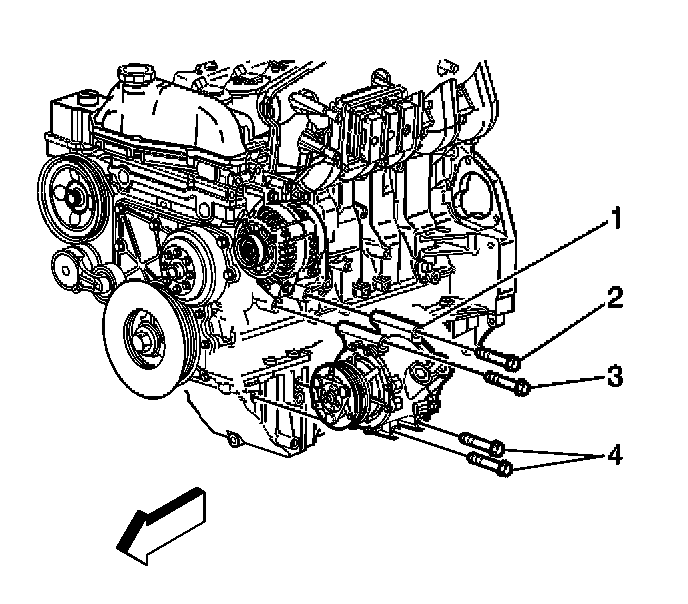 1
2
3
4