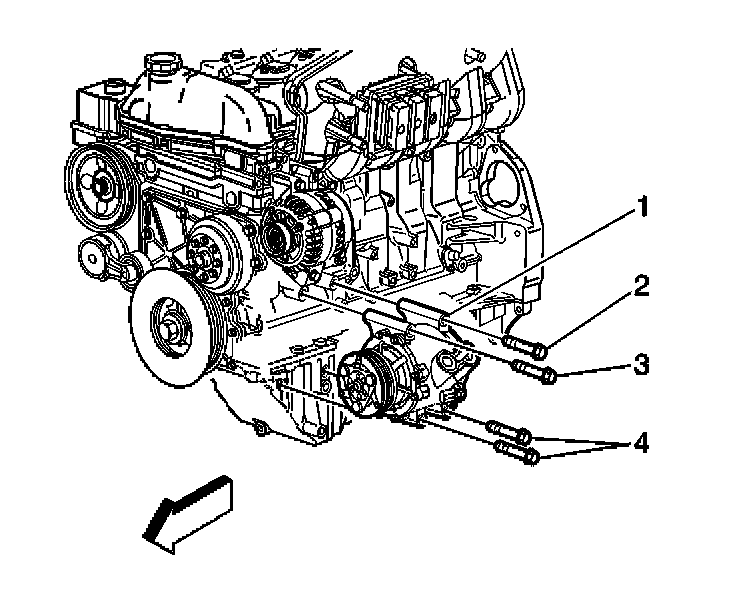 1
2
3
4