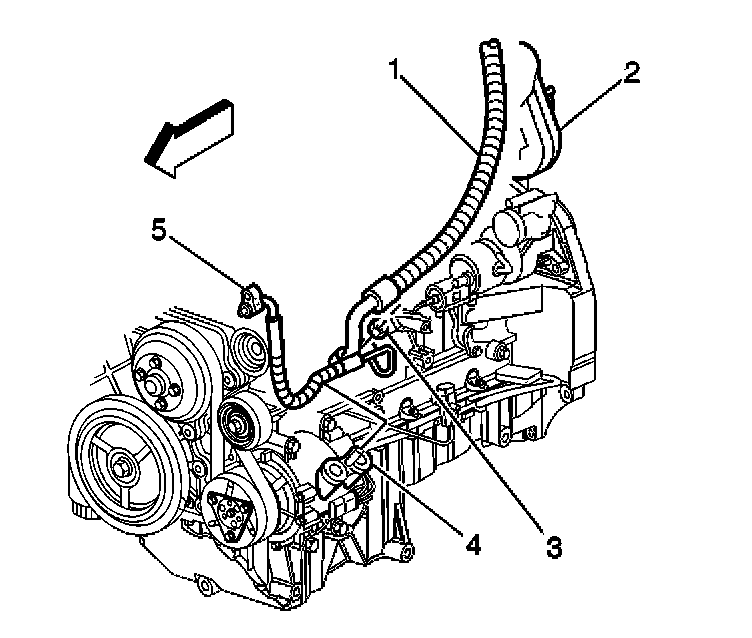 1
2
5
4
3