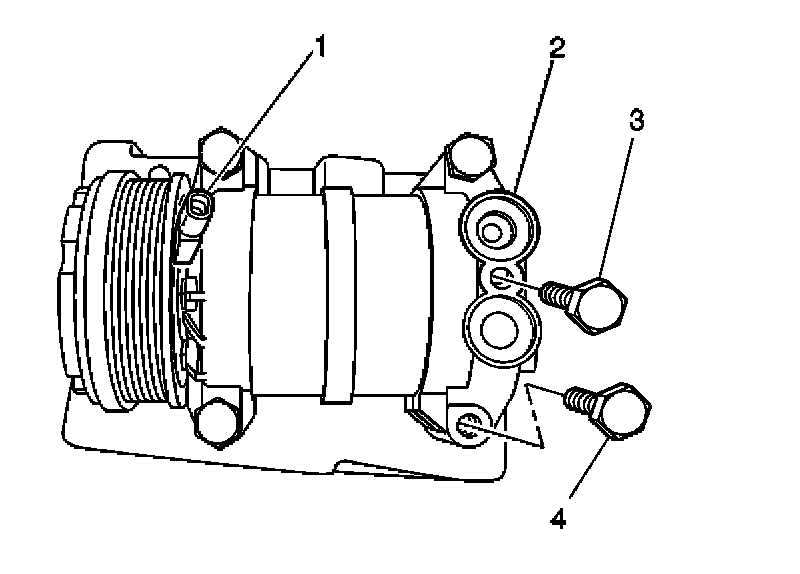 1
2
3
4