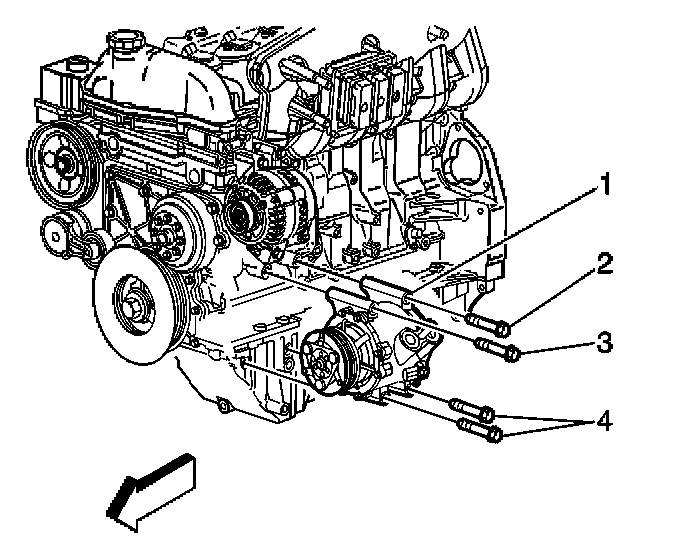 1
2
3
4