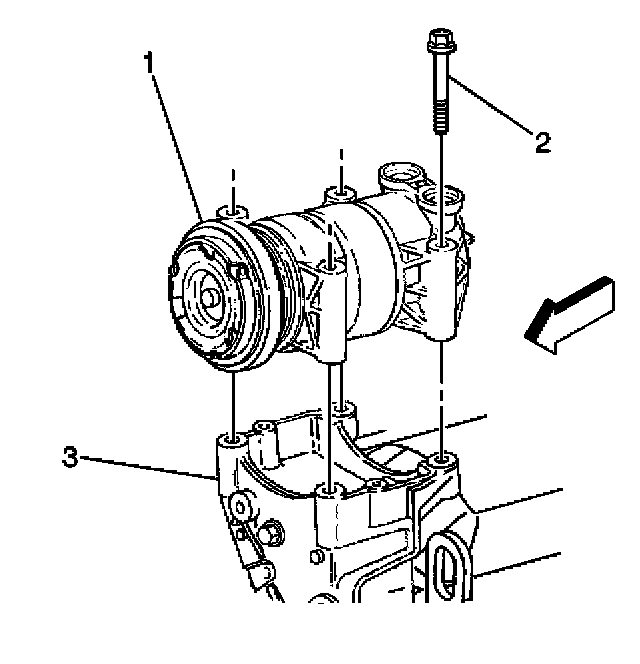 1
2
3