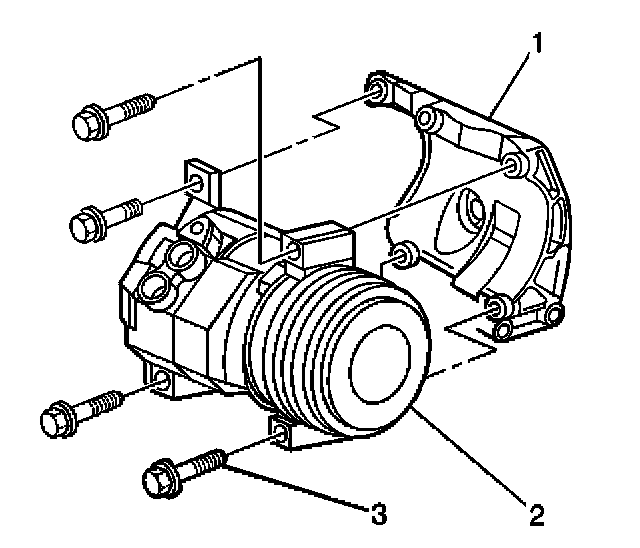 1
3
2