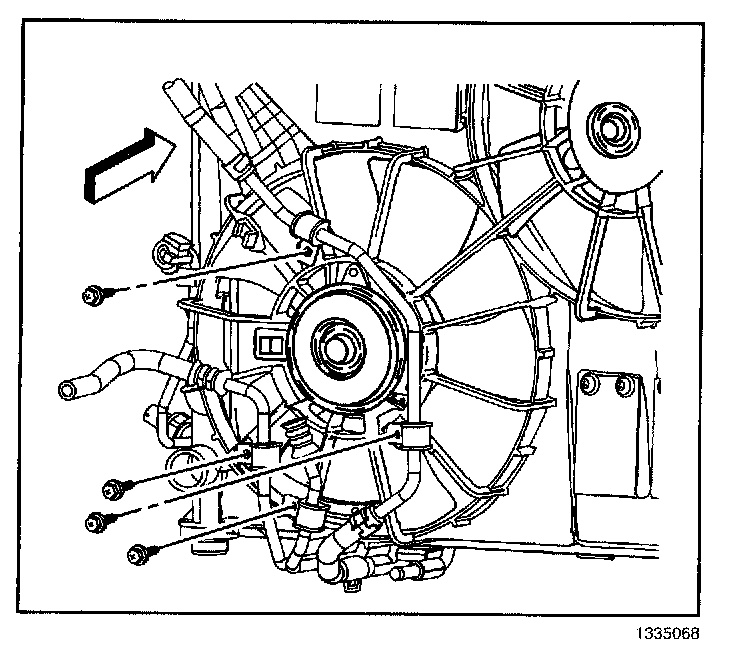 1335068