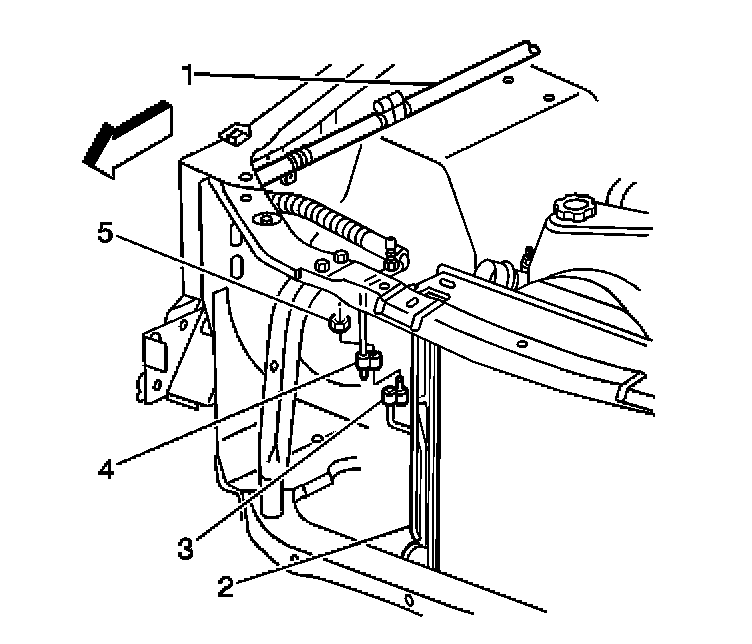 1
5
4
3
2