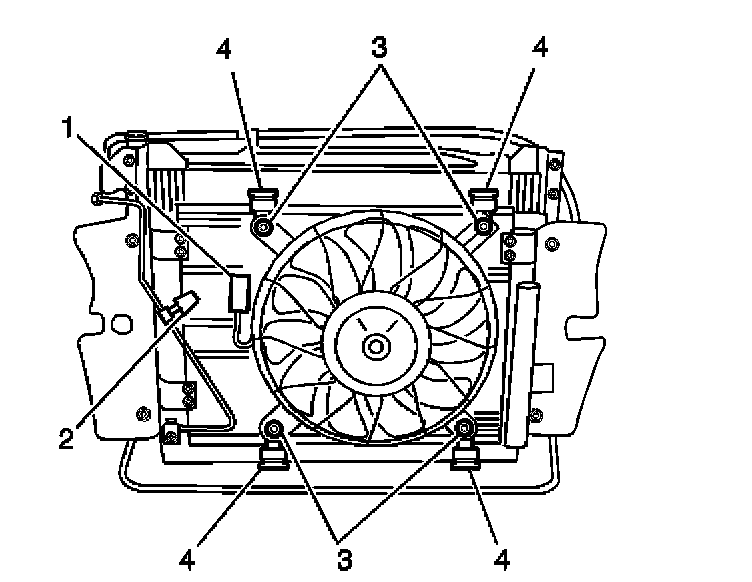 4
3
4
1
2
4
3
4