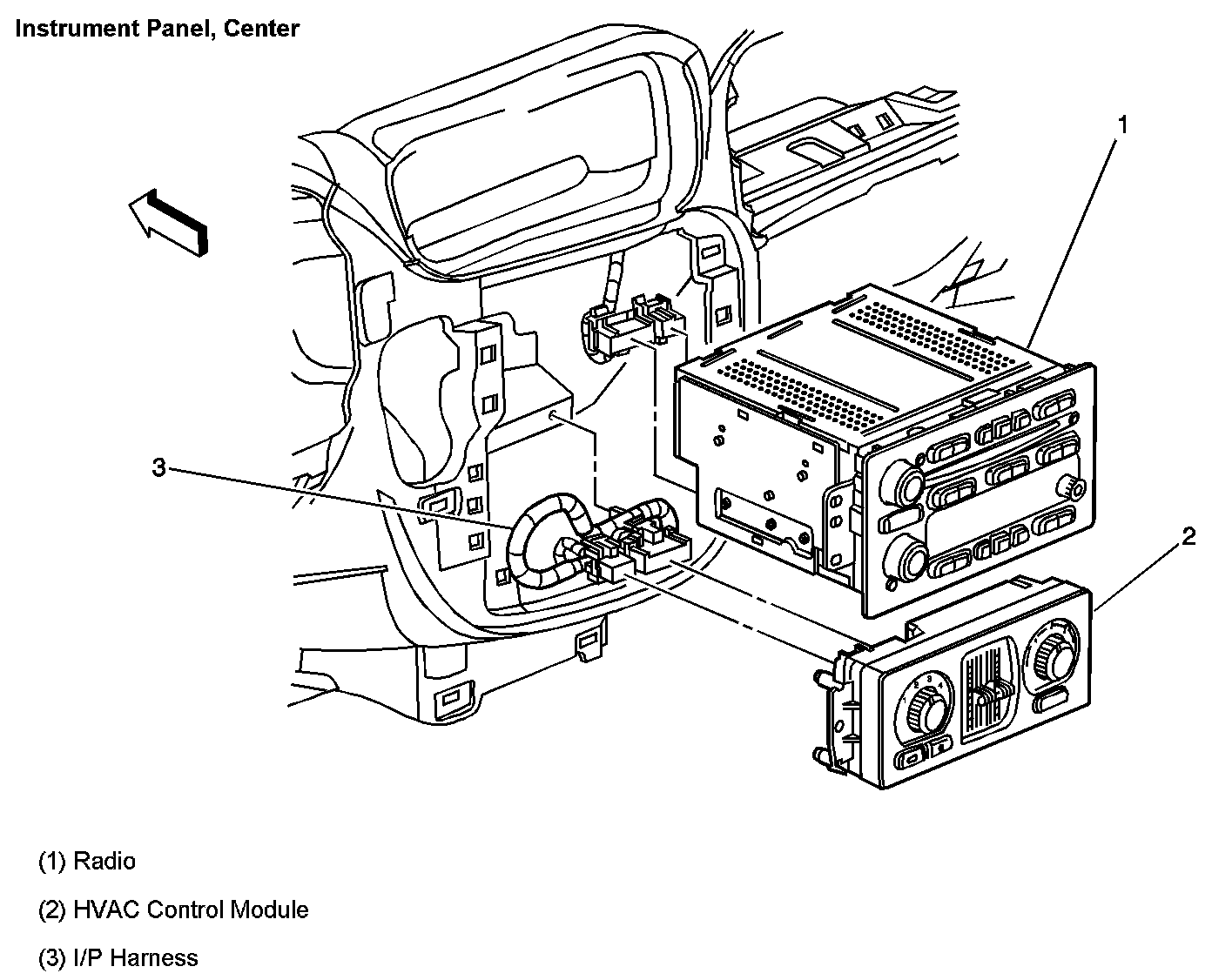 Instrument Panel, Center

1

3

2

(1) Radio

(2) HVAC Control Module

(3) I/P Harness