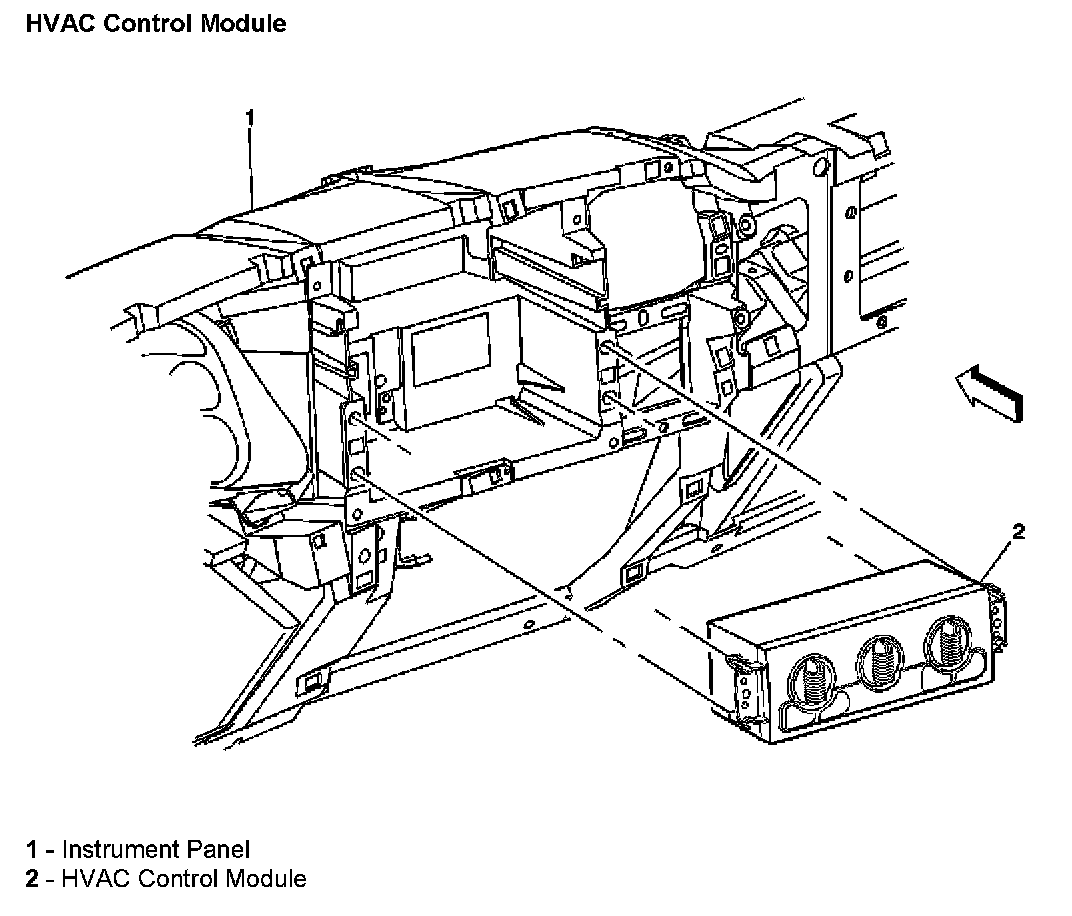 HVAC Control Module

1

2

1 - Instrument Panel
2 - HVAC Control Module