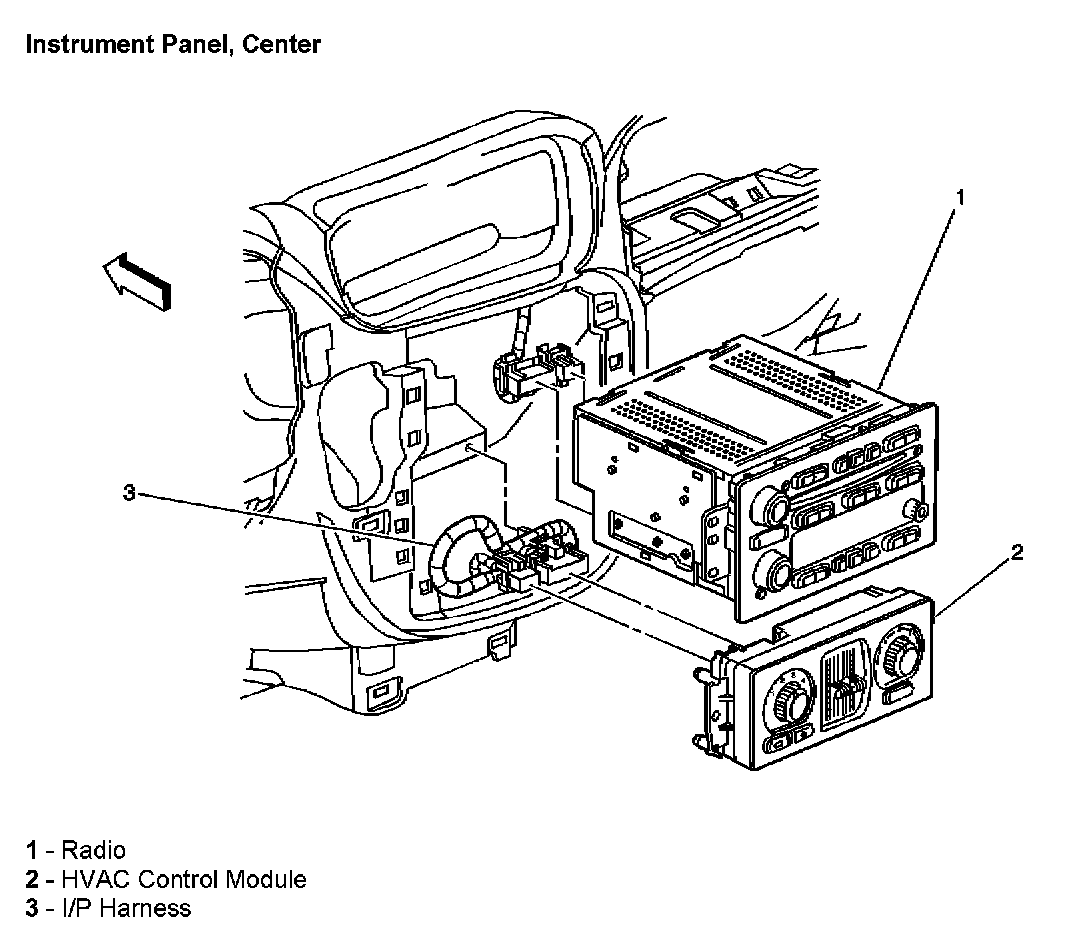 Instrument Panel, Center

1

3

2

1 - Radio
2 - HVAC Control Module
3 - I/P Harness