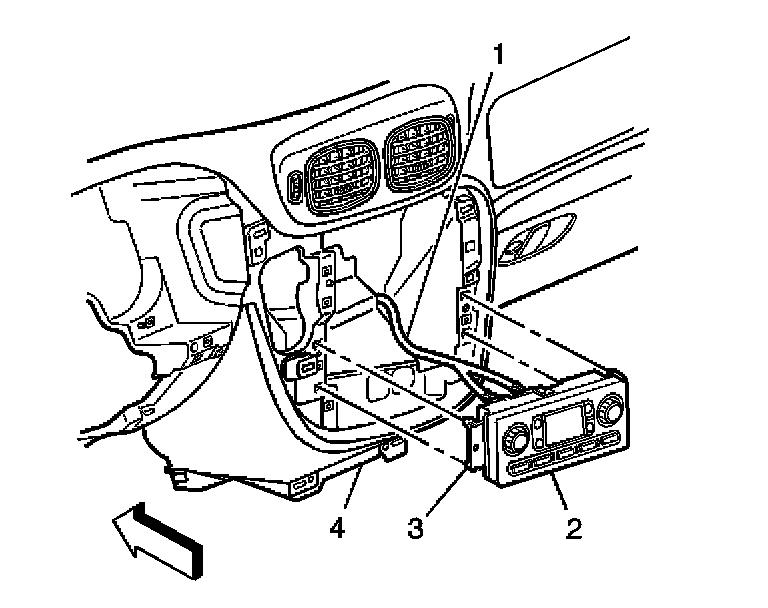 1
4
3
2