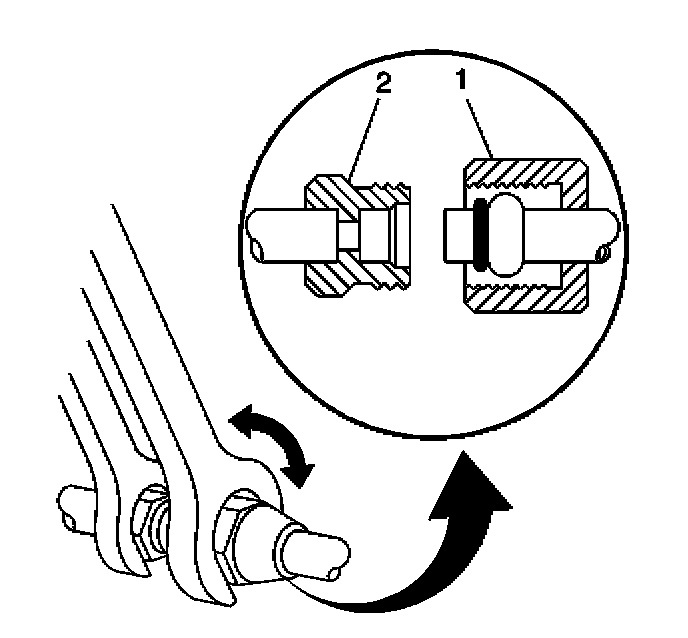 2
1