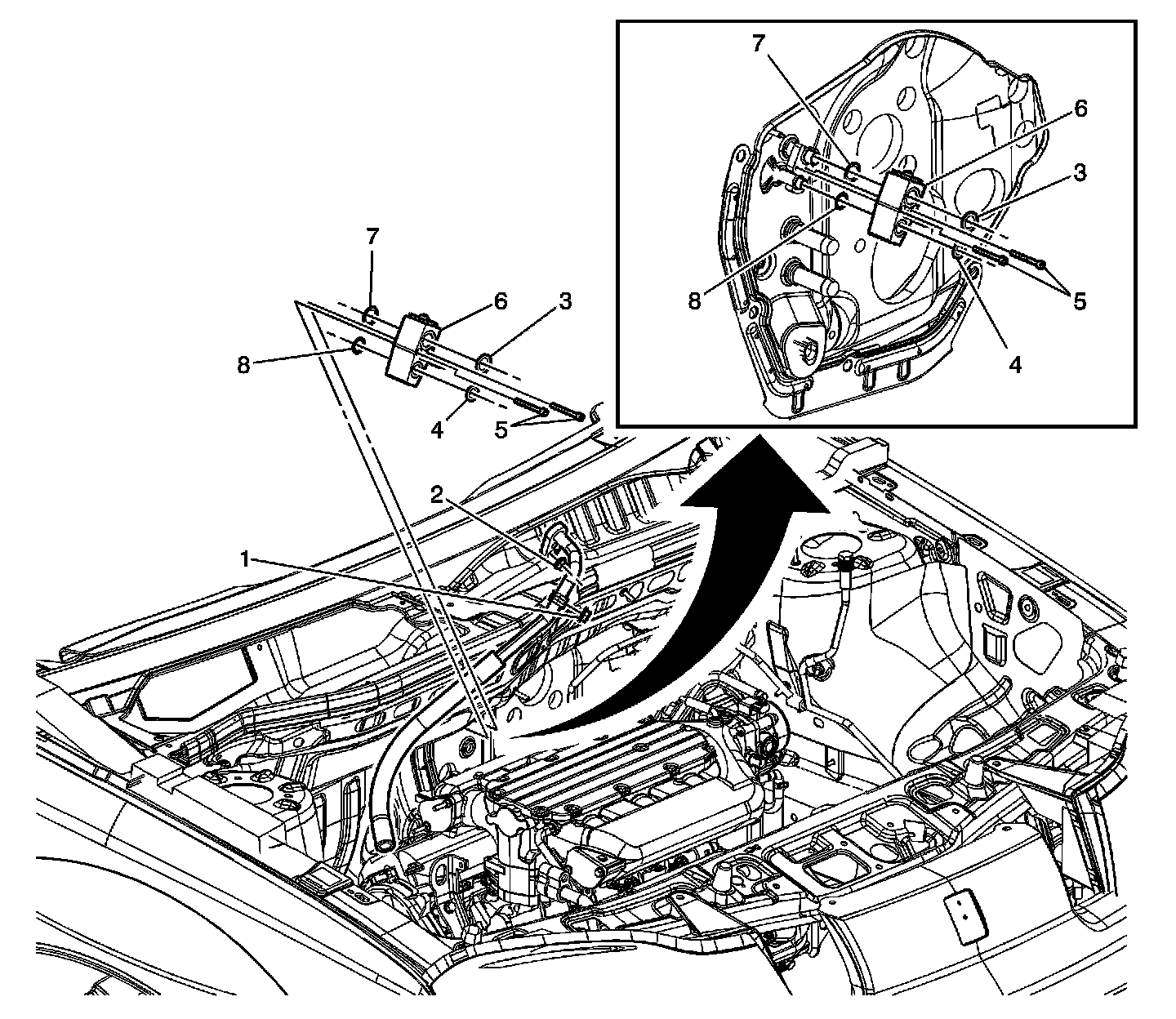 7
6
3
8
5
4

7
6
3
8
4
5
2
1