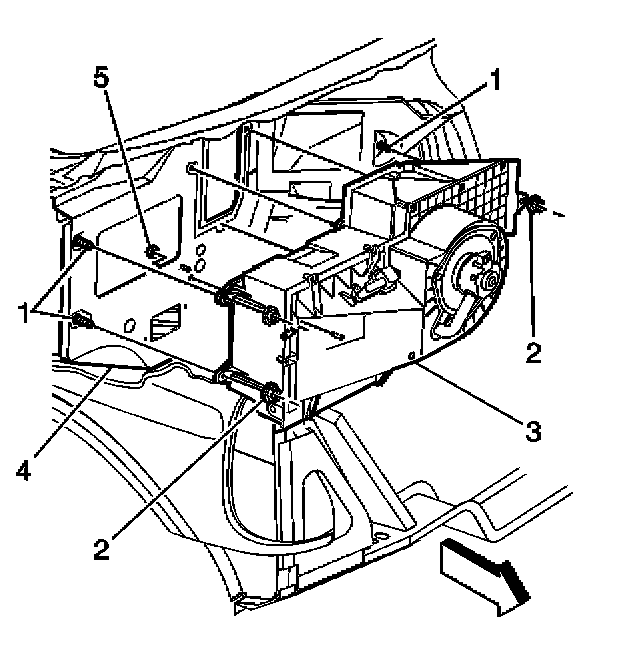 5
1
1
2
3
4
2