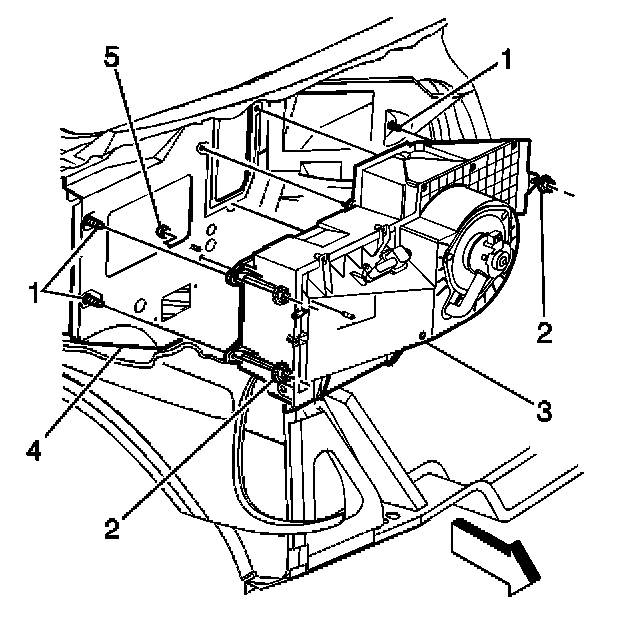 5
1
1
2
3
4
2