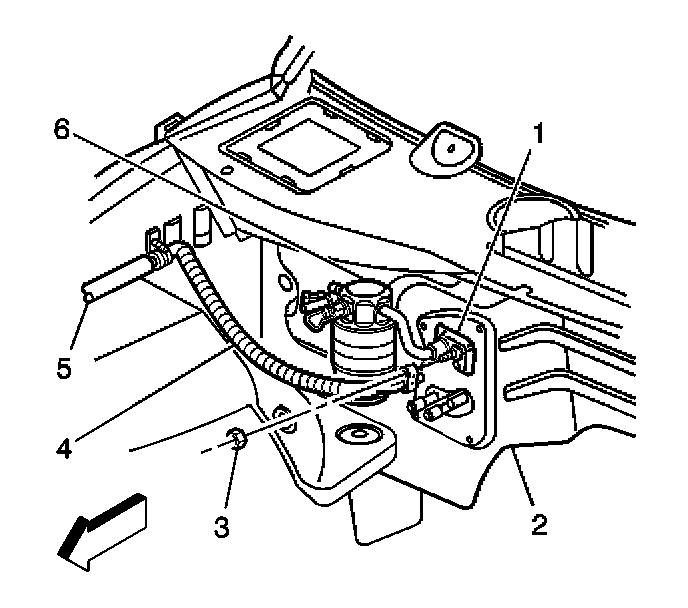 6
1
5
4
3
2