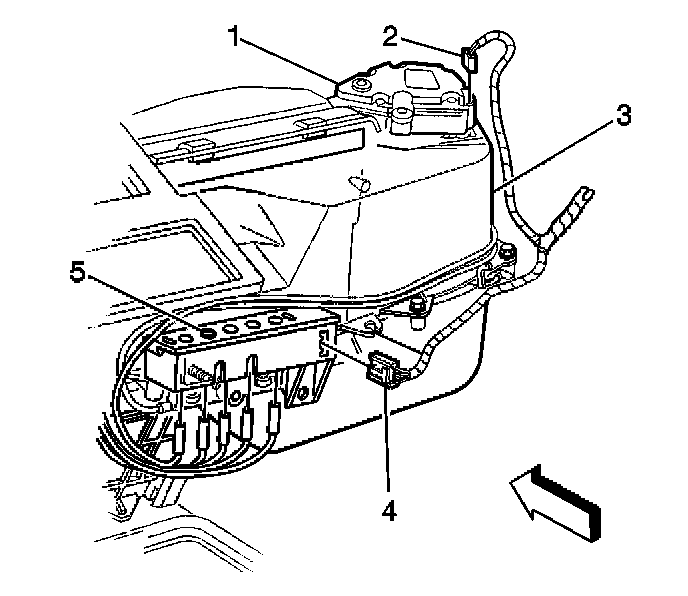 1
2
3
5
4