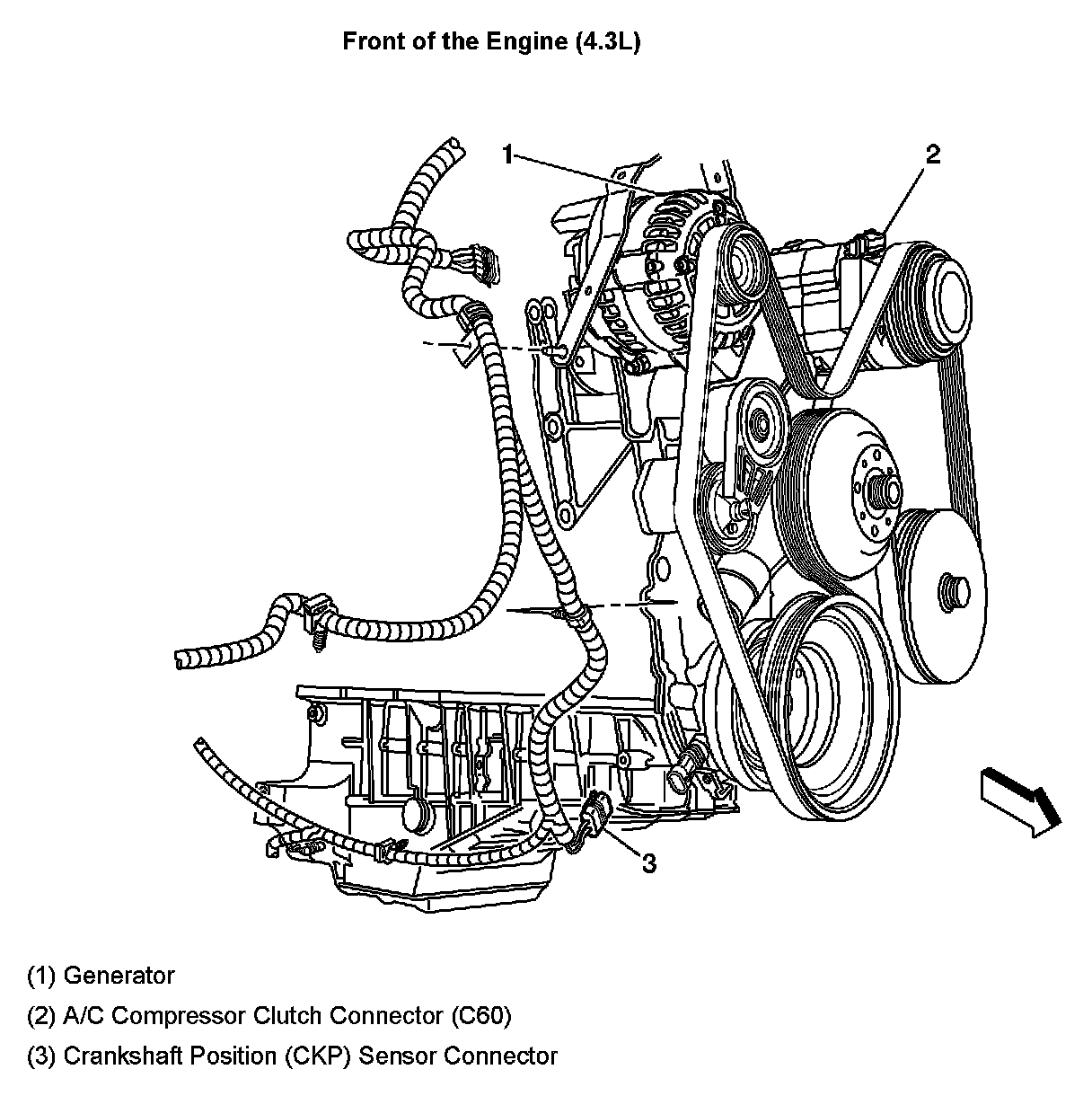 Front of the Engine (4.3L)

1

2

3

(1) Generator

(2) A/C Compressor Clutch Connector (C60)

(3) Crankshaft Position (CKP) Sensor Connector