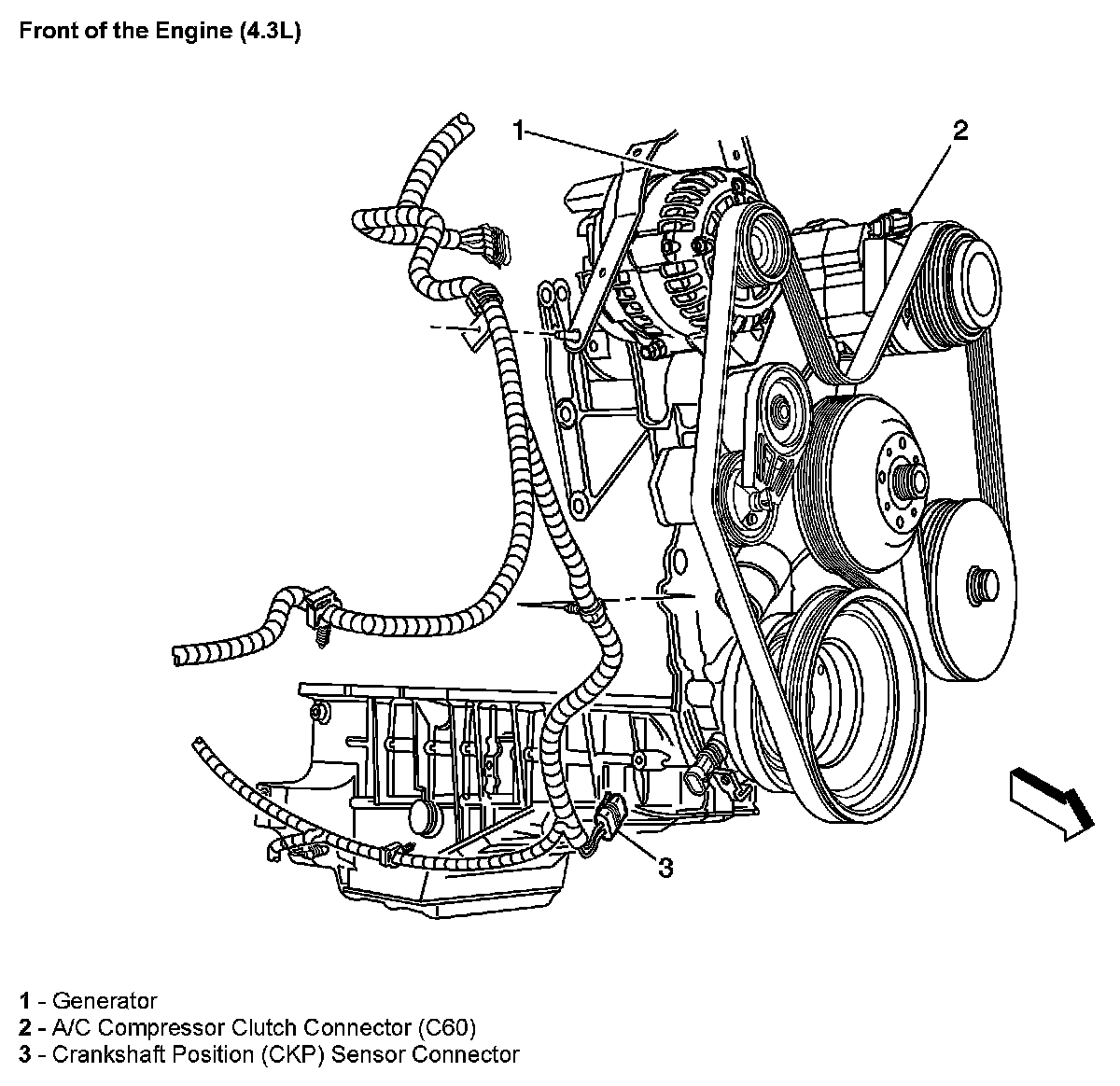 Front of the Engine (4.3L)

1

2

3

1 - Generator
2 - A/C Compressor Clutch Connector (C60)
3 - Crankshaft Position (CKP) Sensor Connector