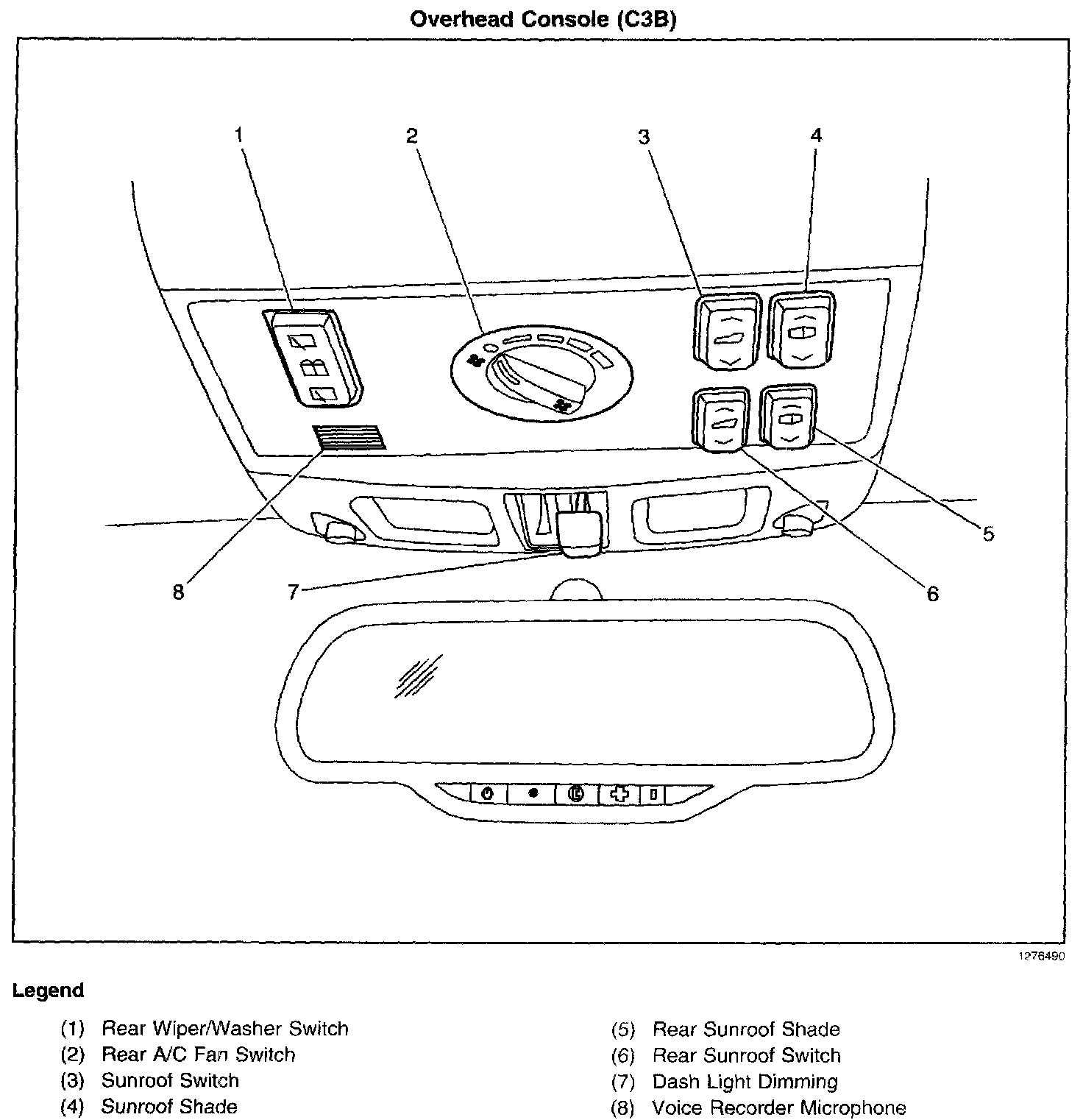 Overhead Console (C3B)

1
2
3
4
5
6
7
8

1276490

Legend

(1) Rear Wiper/Washer Switch
(2) Rear A/C Fan Switch
(3) Sunroof Switch
(4) Sunroof Shade

(5) Rear Sunroof Shade
(6) Rear Sunroof Switch
(7) Dash Light Dimming
(8) Voice Recorder Microphone