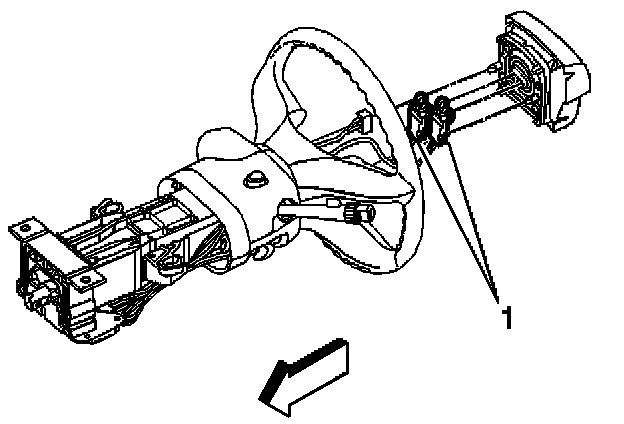 1