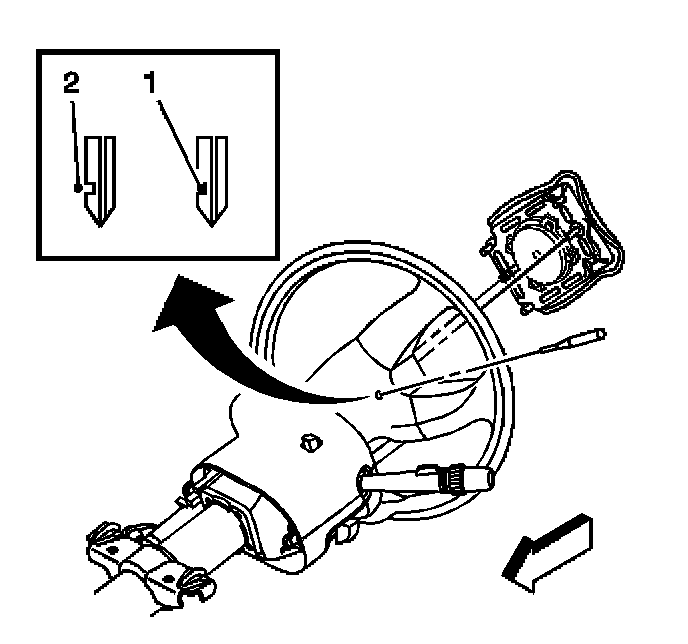 2
1