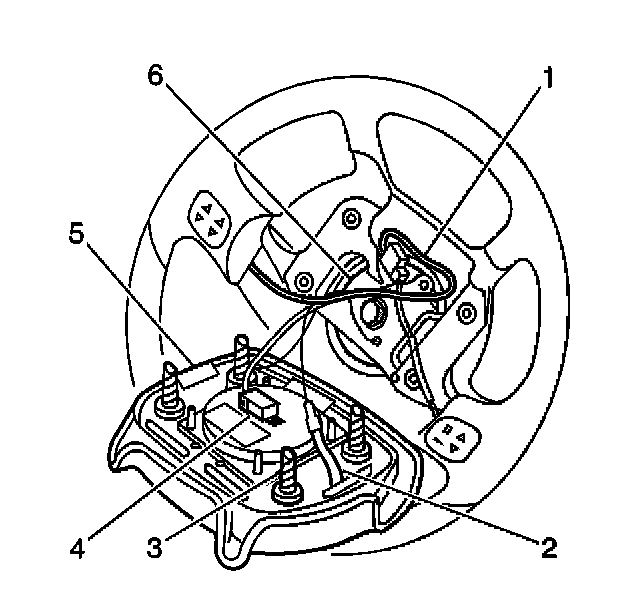 6
1
5
4
3
2