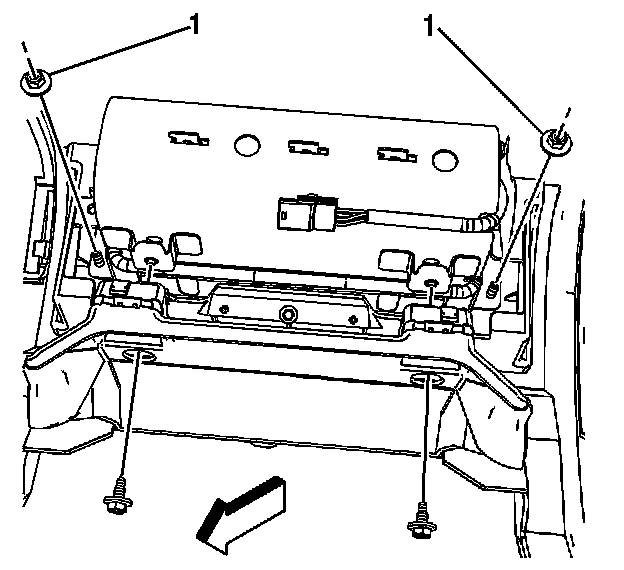 1
1