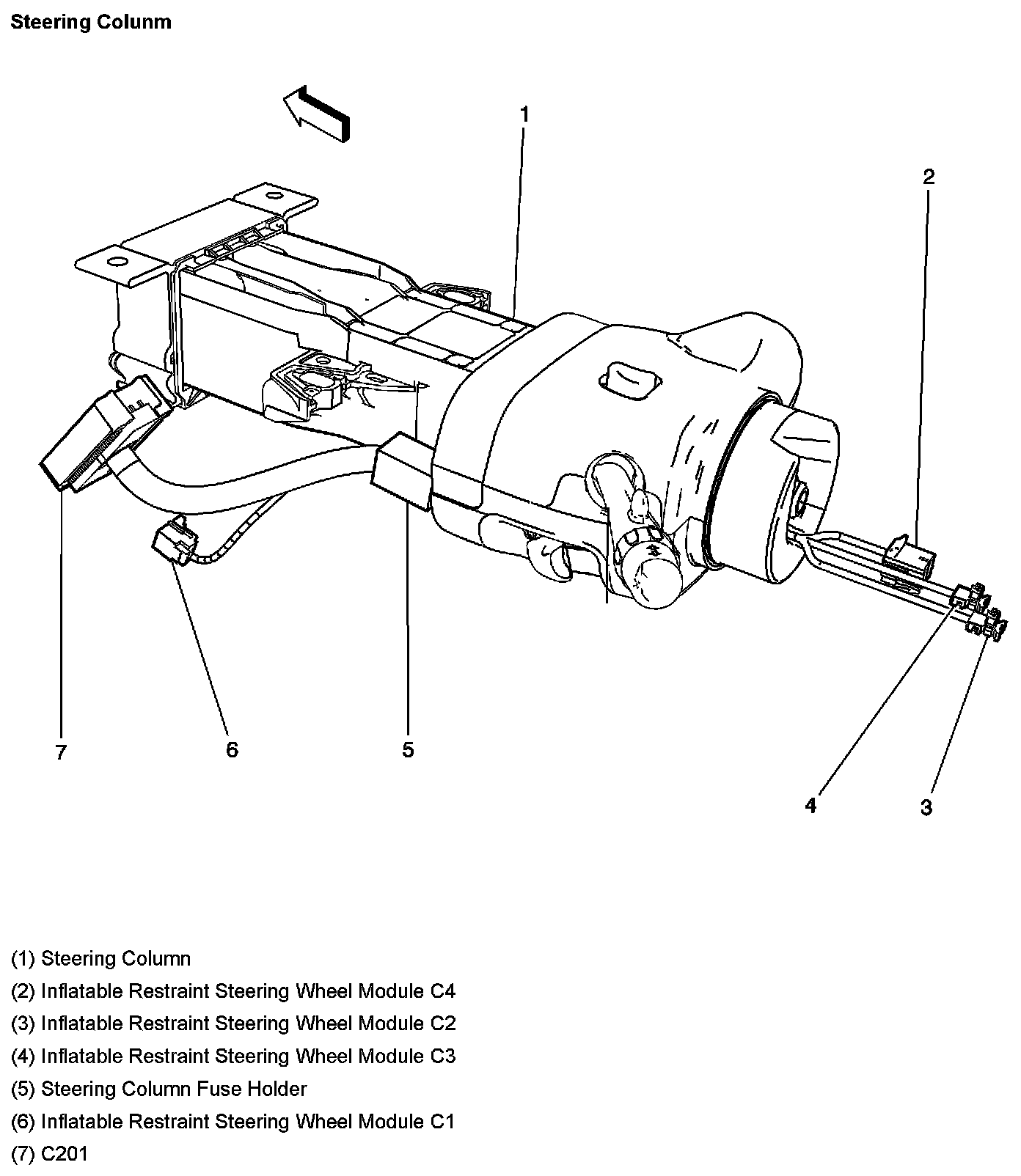 Steering Colunm

1

2

7

6

5

4

3

(1) Steering Column

(2) Inflatable Restraint Steering Wheel Module C4

(3) Inflatable Restraint Steering Wheel Module C2

(4) Inflatable Restraint Steering Wheel Module C3

(5) Steering Column Fuse Holder

(6) Inflatable Restraint Steering Wheel Module C1

(7) C201