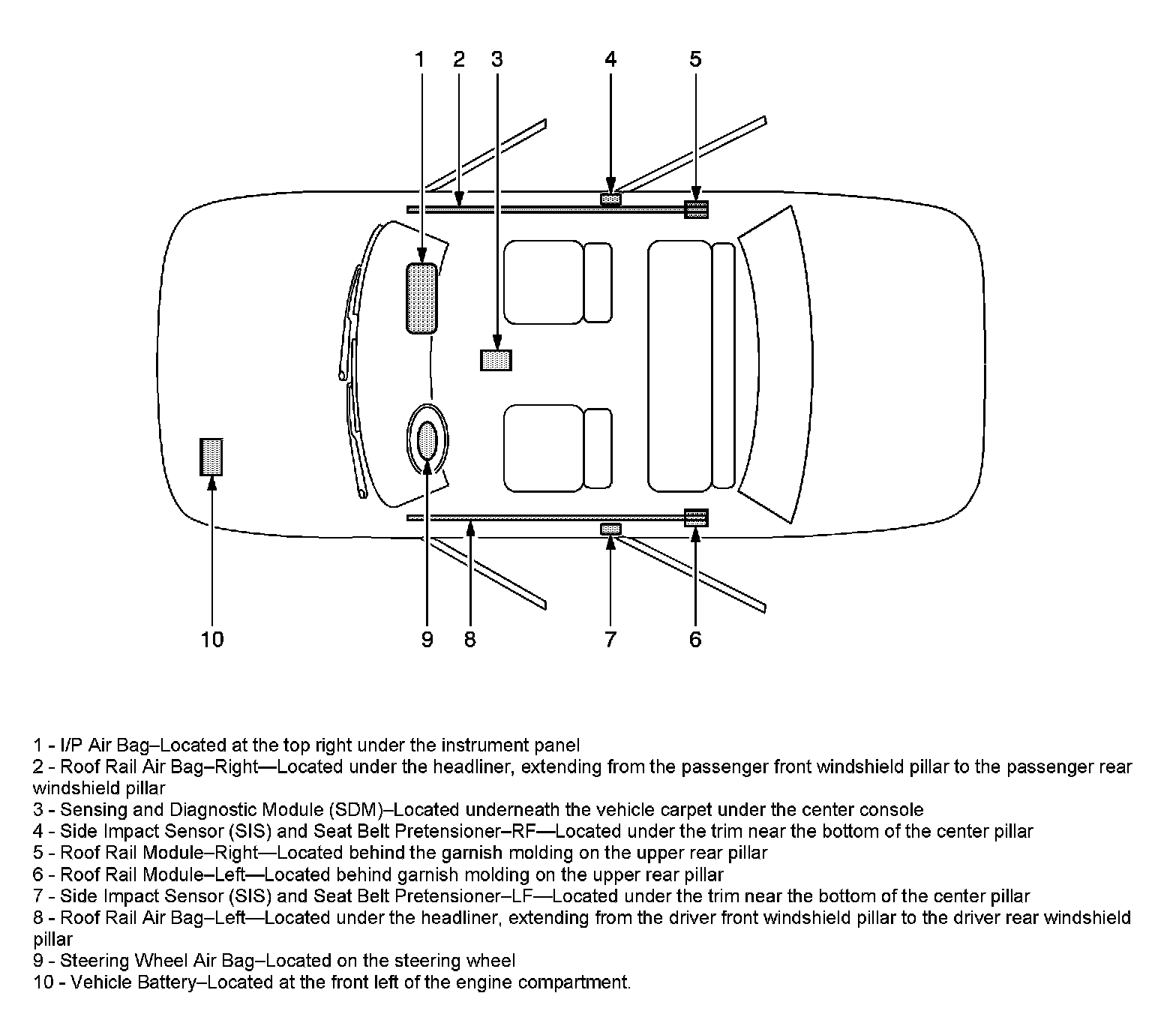 1 2 3 4 5

10 9 8 7 6

1 - I/P Air Bag–Located at the top right under the instrument panel
2 - Roof Rail Air Bag–Right—Located under the headliner, extending from the passenger front windshield pillar to the passenger rear windshield pillar
3 - Sensing and Diagnostic Module (SDM)–Located underneath the vehicle carpet under the center console
4 - Side Impact Sensor (SIS) and Seat Belt Pretensioner–RF—Located under the trim near the bottom of the center pillar
5 - Roof Rail Module–Right—Located behind the garnish molding on the upper rear pillar
6 - Roof Rail Module–Left—Located behind garnish molding on the upper rear pillar
7 - Side Impact Sensor (SIS) and Seat Belt Pretensioner–LF—Located under the trim near the bottom of the center pillar
8 - Roof Rail Air Bag–Left—Located under the headliner, extending from the driver front windshield pillar to the driver rear windshield pillar
9 - Steering Wheel Air Bag–Located on the steering wheel
10 - Vehicle Battery–Located at the front left of the engine compartment.