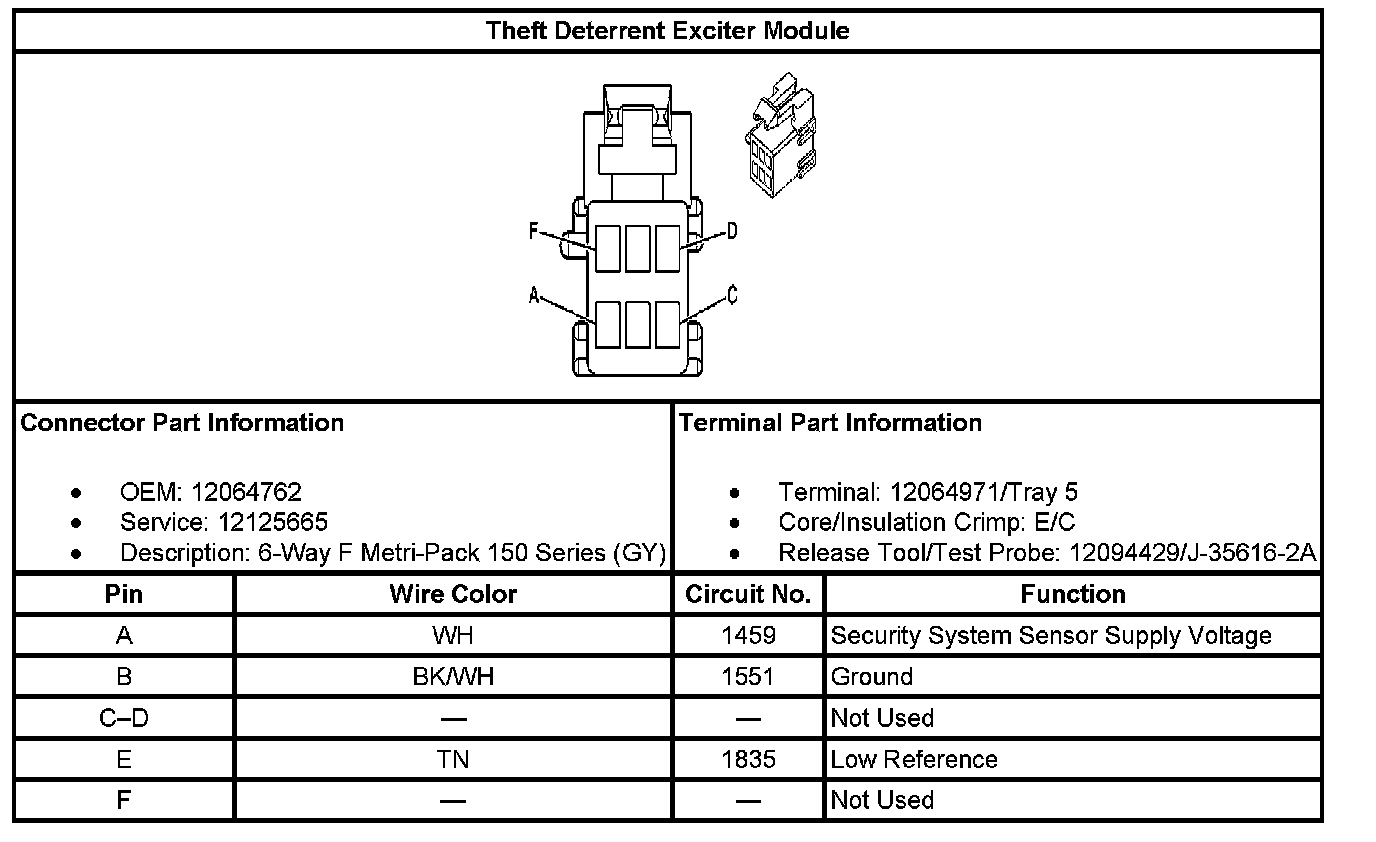 Theft Deterrent Exciter Module

F
D
A
C

Connector Part Information

- OEM: 12064762
- Service: 12125665
- Description: 6-Way F Metri-Pack 150 Series (GY)

Terminal Part Information

- Terminal: 12064971/Tray 5
- Core/Insulation Crimp: E/C
- Release Tool/Test Probe: 12094429/J-35616-2A

| Pin | Wire Color | Circuit No. | Function |
|---|---|---|---|
| A | WH | 1459 | Security System Sensor Supply Voltage |
| B | BK/WH | 1551 | Ground |
| C–D | — | — | Not Used |
| E | TN | 1835 | Low Reference |
| F | — | — | Not Used |