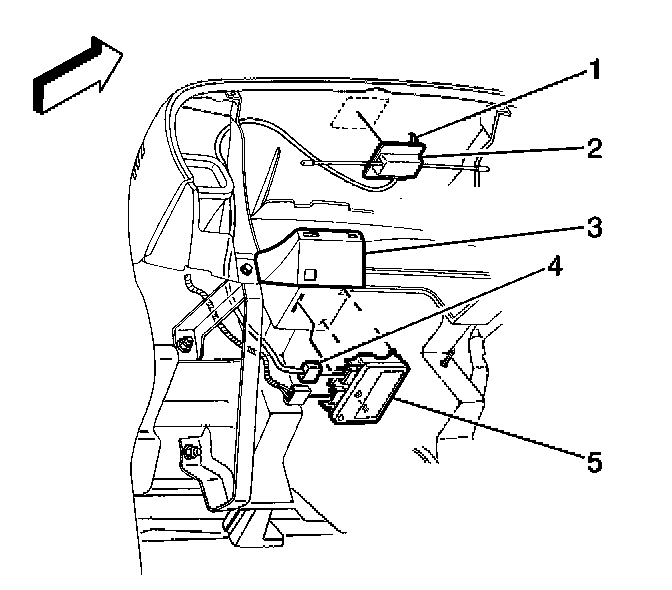 1
2
3
4
5