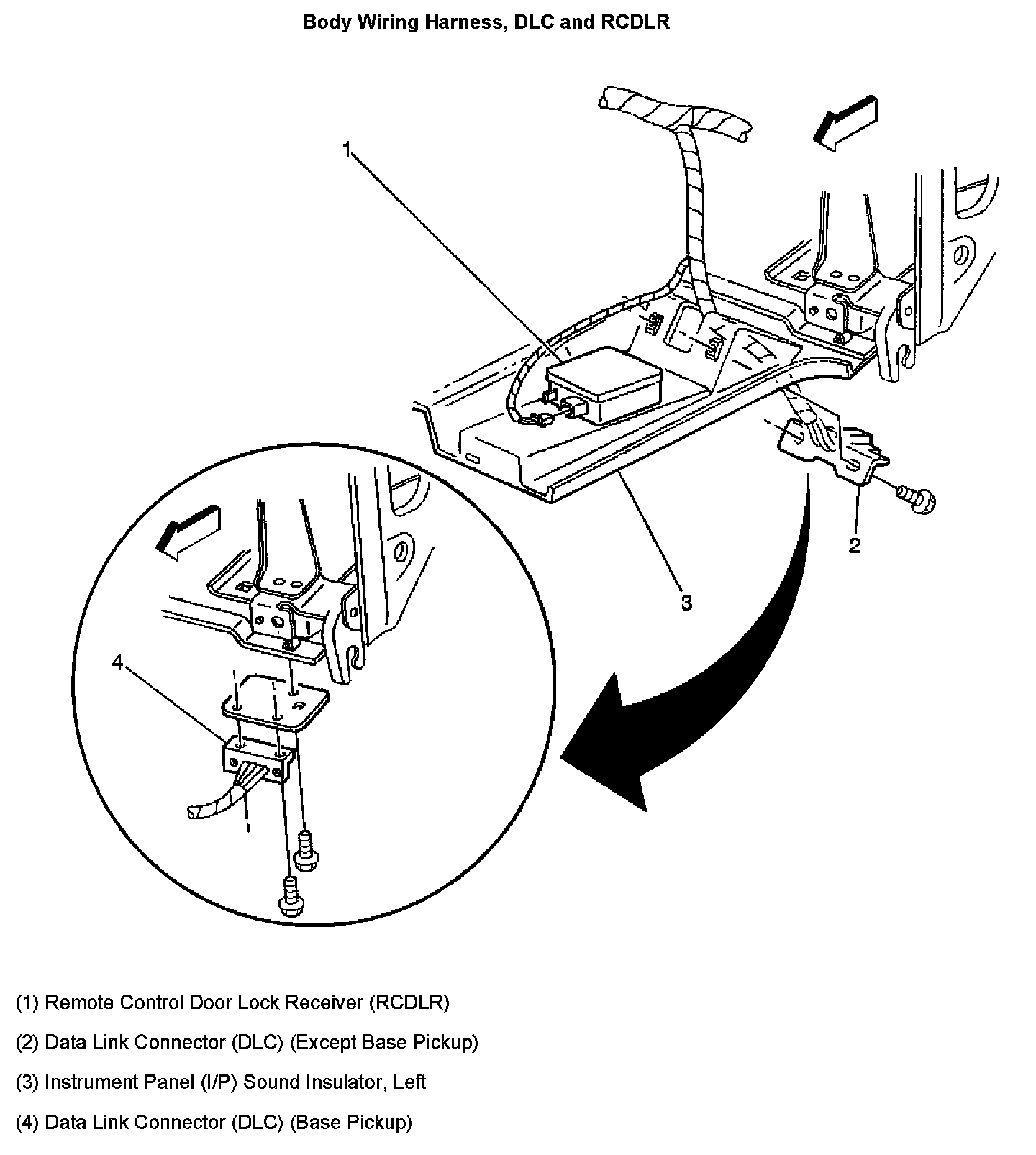 Body Wiring Harness, DLC and RCDLR

1

2

3

4

(1) Remote Control Door Lock Receiver (RCDLR)

(2) Data Link Connector (DLC) (Except Base Pickup)

(3) Instrument Panel (I/P) Sound Insulator, Left

(4) Data Link Connector (DLC) (Base Pickup)