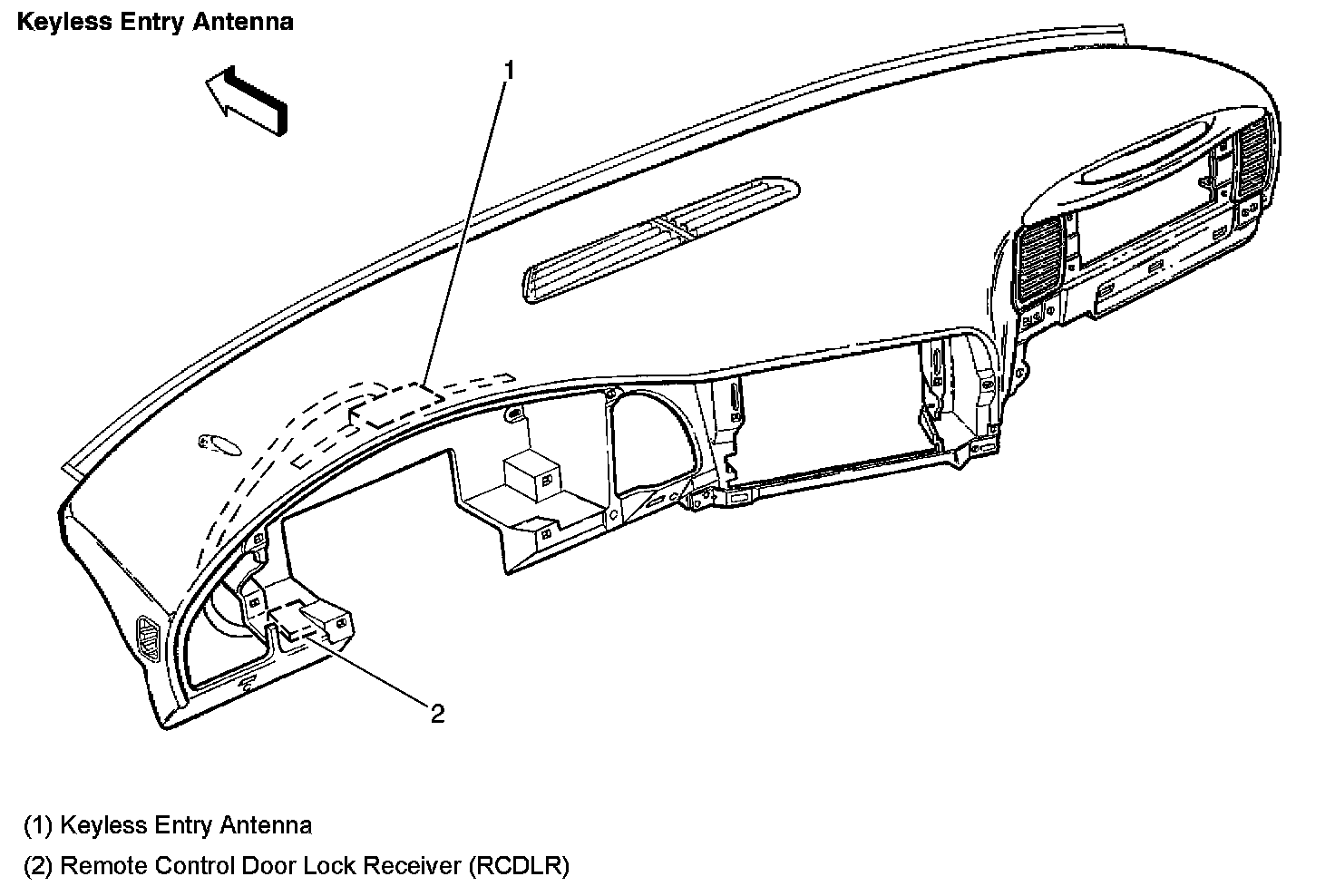 Keyless Entry Antenna

1

2

(1) Keyless Entry Antenna

(2) Remote Control Door Lock Receiver (RCDLR)