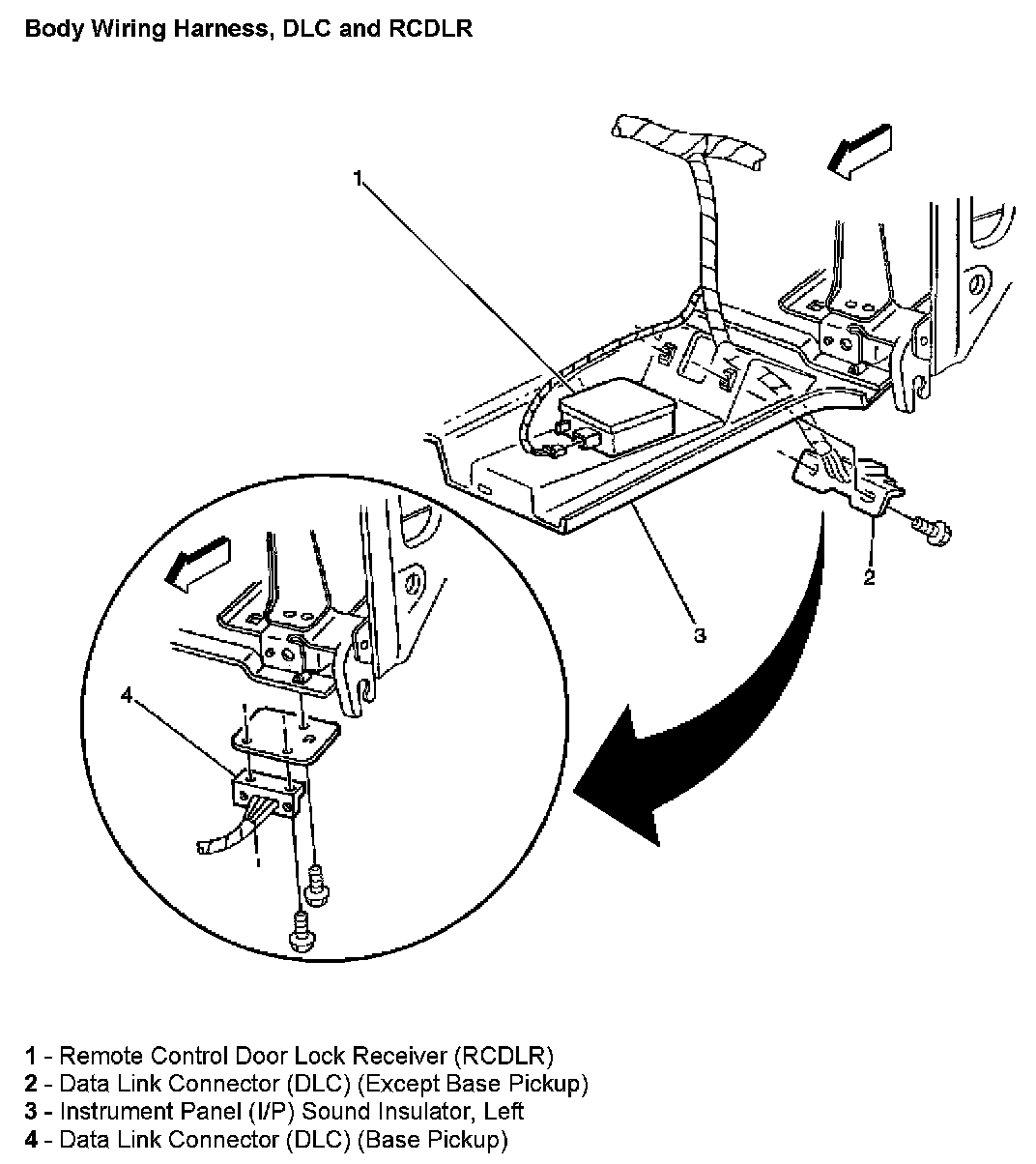 Body Wiring Harness, DLC and RCDLR

1

2

3

4

1 - Remote Control Door Lock Receiver (RCDLR)
2 - Data Link Connector (DLC) (Except Base Pickup)
3 - Instrument Panel (I/P) Sound Insulator, Left
4 - Data Link Connector (DLC) (Base Pickup)