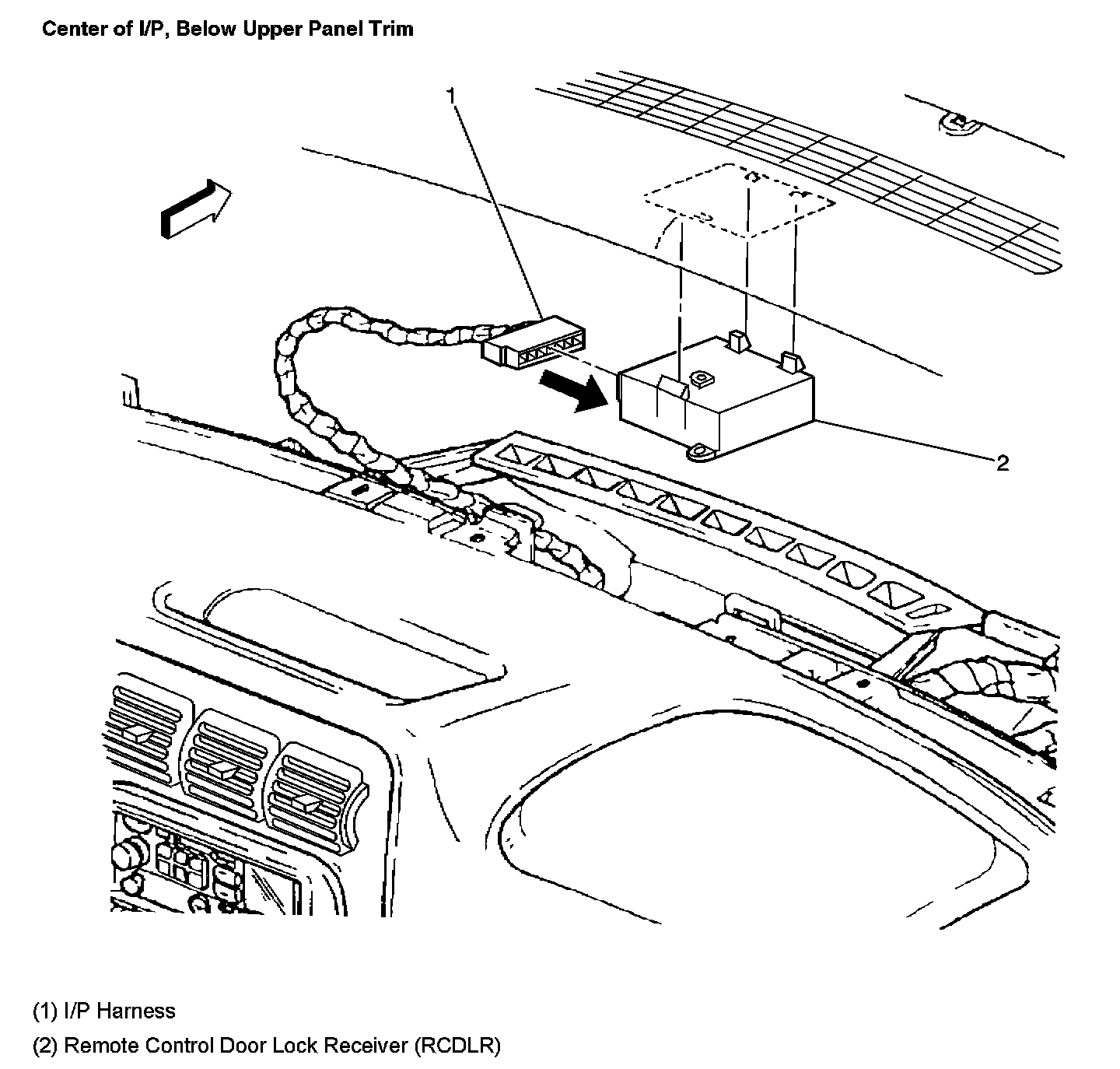 Center of I/P, Below Upper Panel Trim

1

2

(1) I/P Harness

(2) Remote Control Door Lock Receiver (RCDLR)