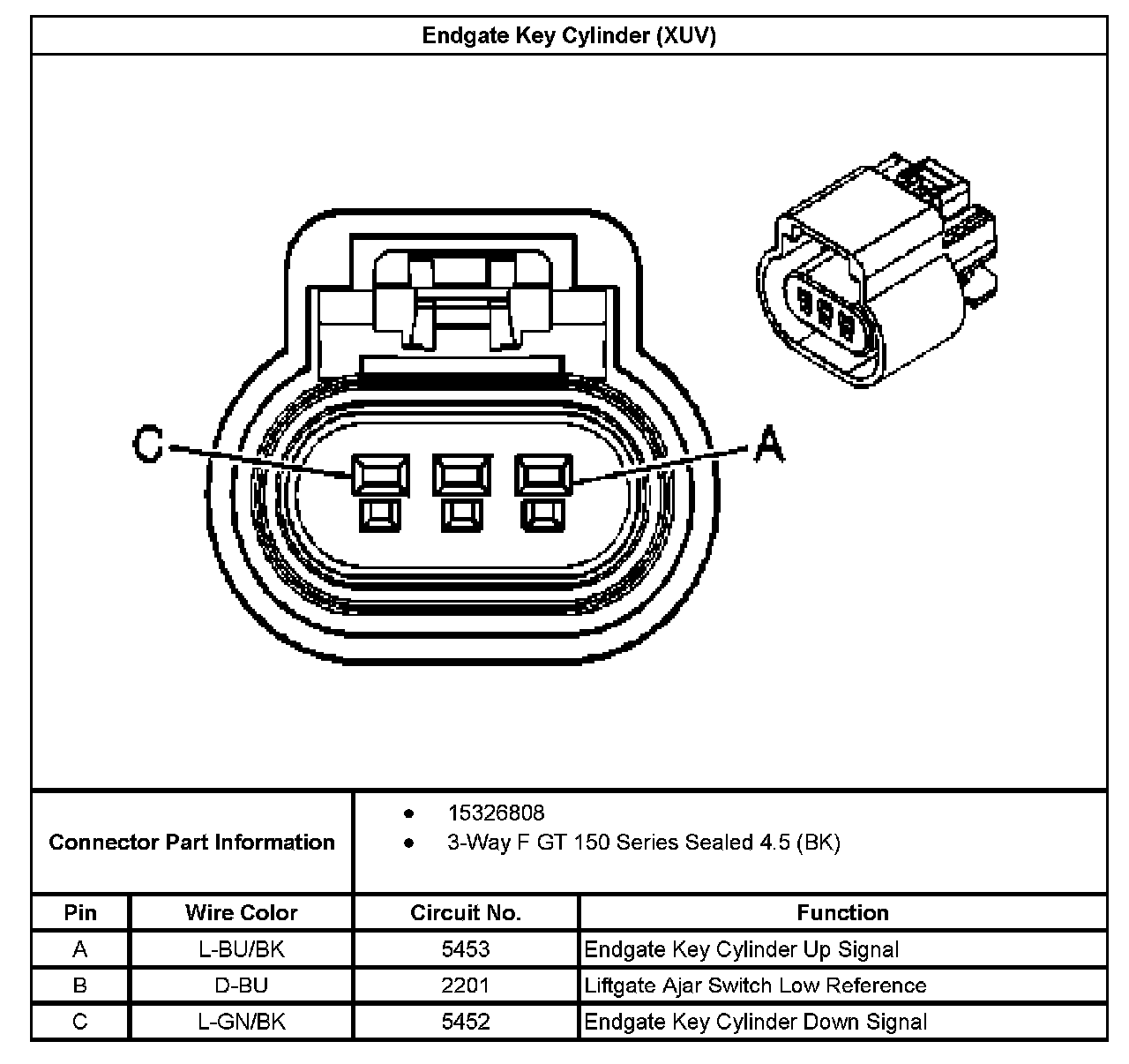 Endgate Key Cylinder (XUV)

C

A

Connector Part Information

- 15326808
- 3-Way F GT 150 Series Sealed 4.5 (BK)

| Pin | Wire Color | Circuit No. | Function |
|---|---|---|---|
| A | L-BU/BK | 5453 | Endgate Key Cylinder Up Signal |
| B | D-BU | 2201 | Liftgate Ajar Switch Low Reference |
| C | L-GN/BK | 5452 | Endgate Key Cylinder Down Signal |