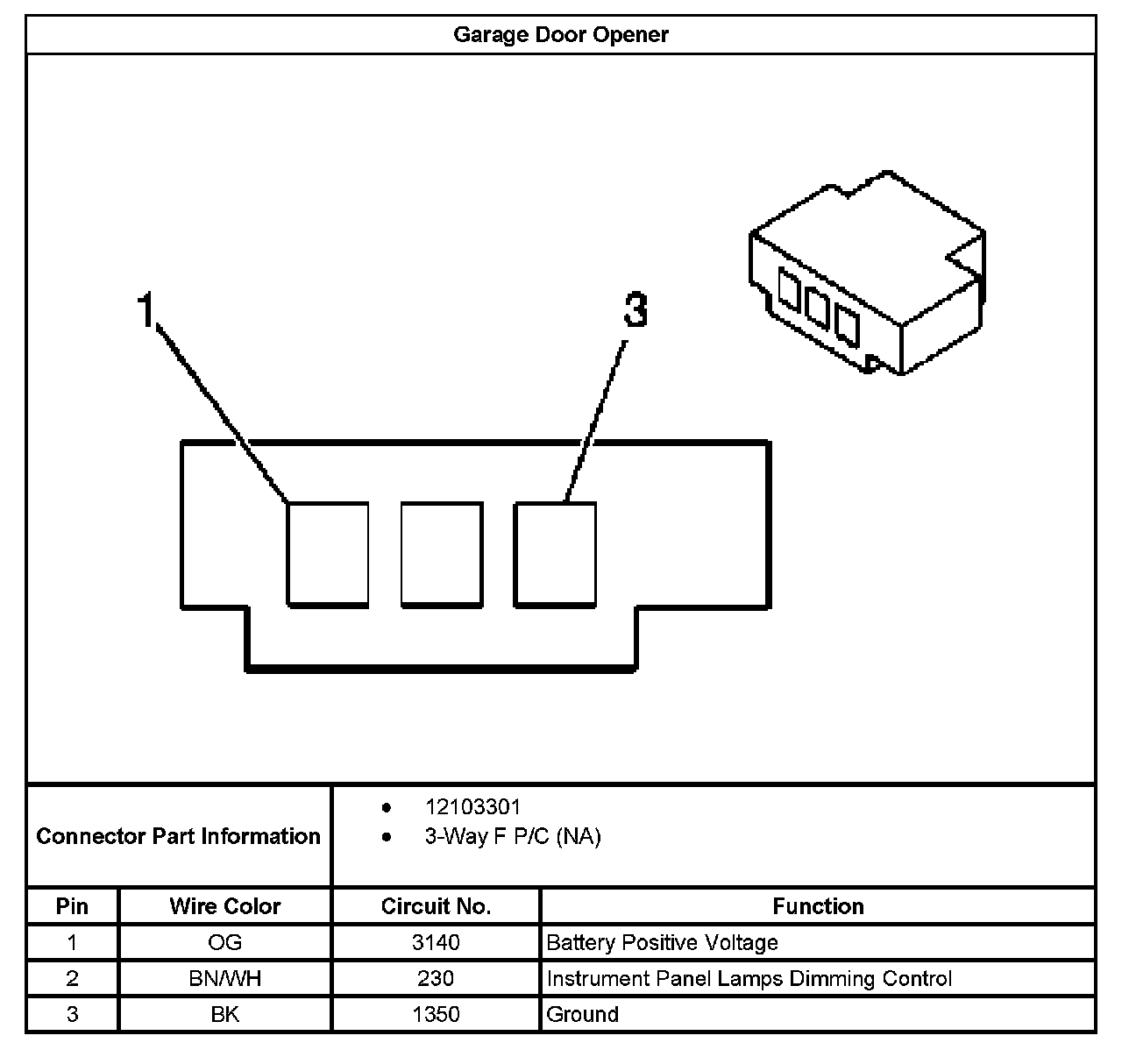 Garage Door Opener

1

3

Connector Part Information

- 12103301
- 3-Way F P/C (NA)

| Pin | Wire Color | Circuit No. | Function |
|---|---|---|---|
| 1 | OG | 3140 | Battery Positive Voltage |
| 2 | BN/WH | 230 | Instrument Panel Lamps Dimming Control |
| 3 | BK | 1350 | Ground |