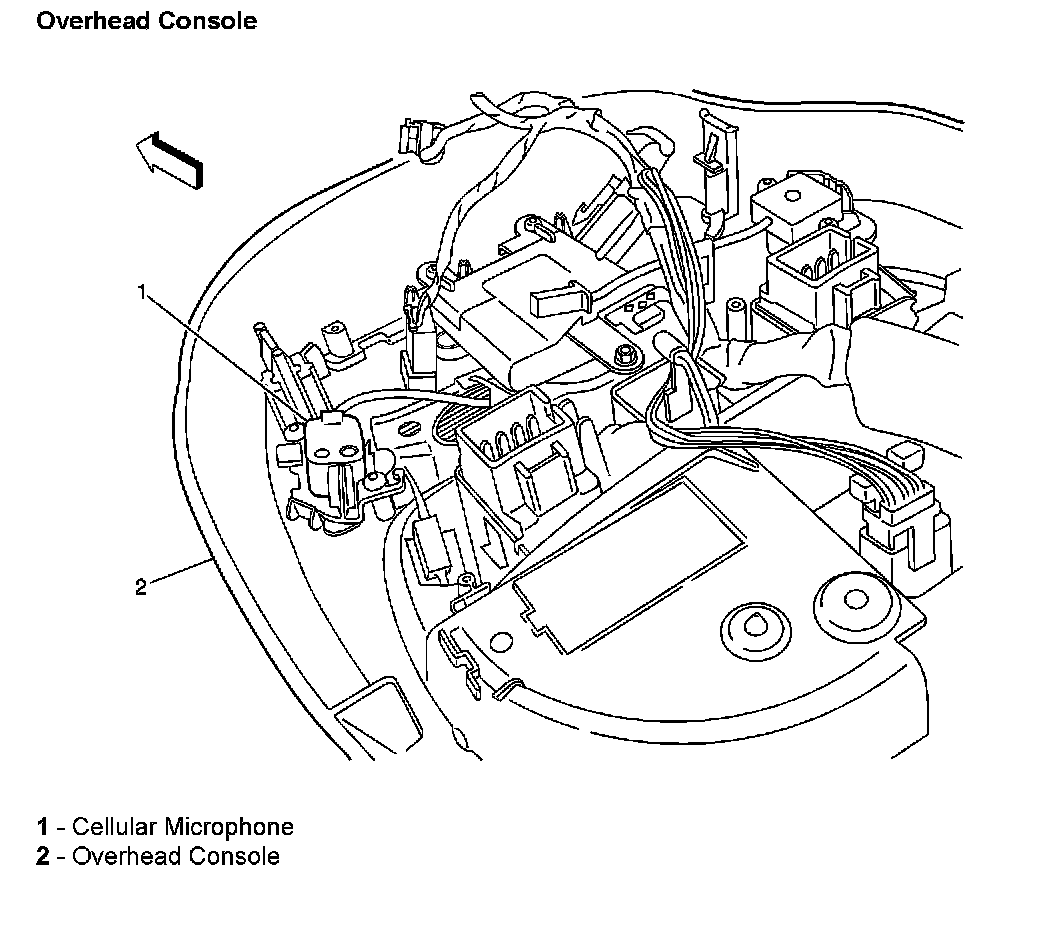 Overhead Console

1

2

1 - Cellular Microphone
2 - Overhead Console