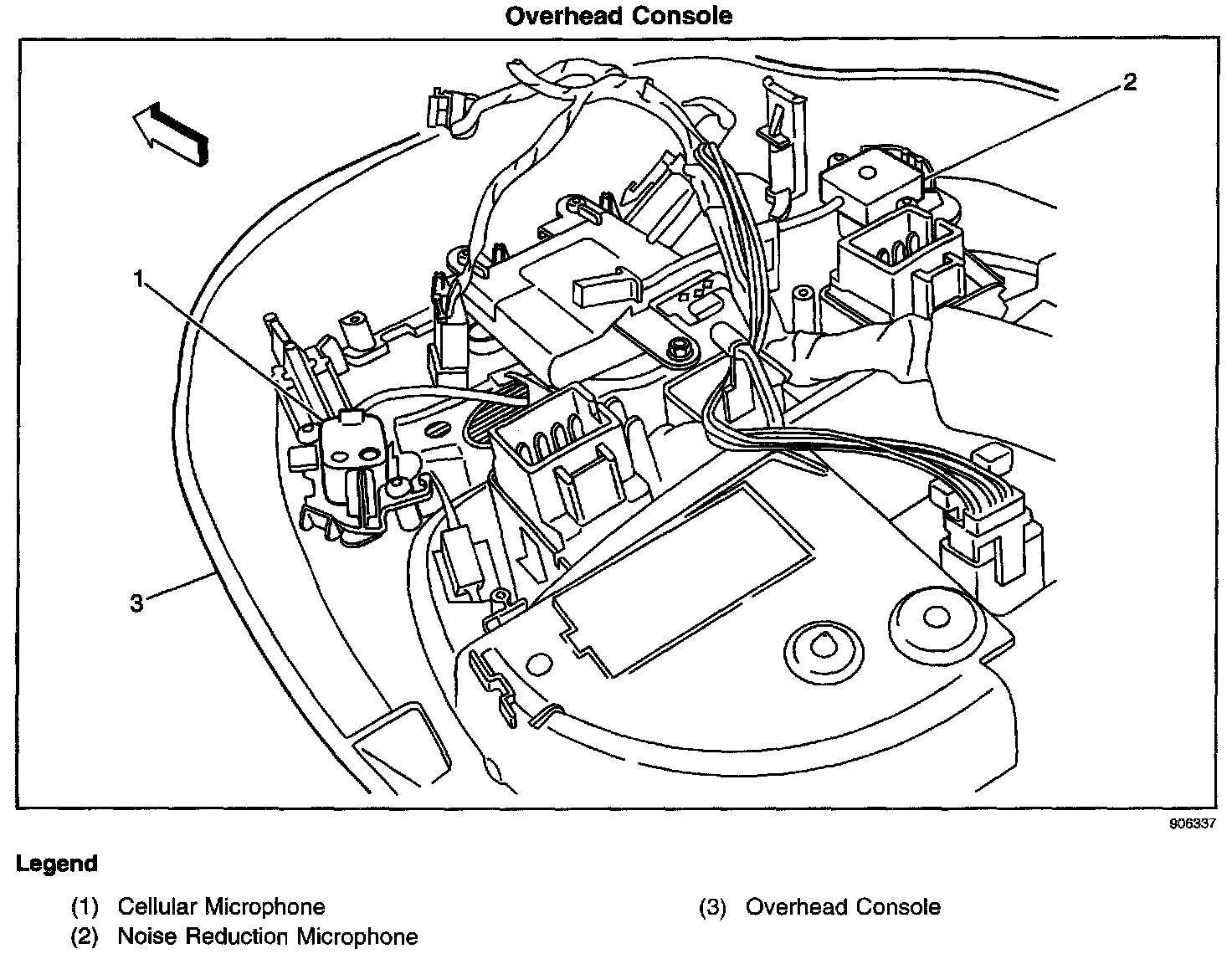 Overhead Console

2

1

3

906337

Legend

(1) Cellular Microphone

(2) Noise Reduction Microphone

(3) Overhead Console