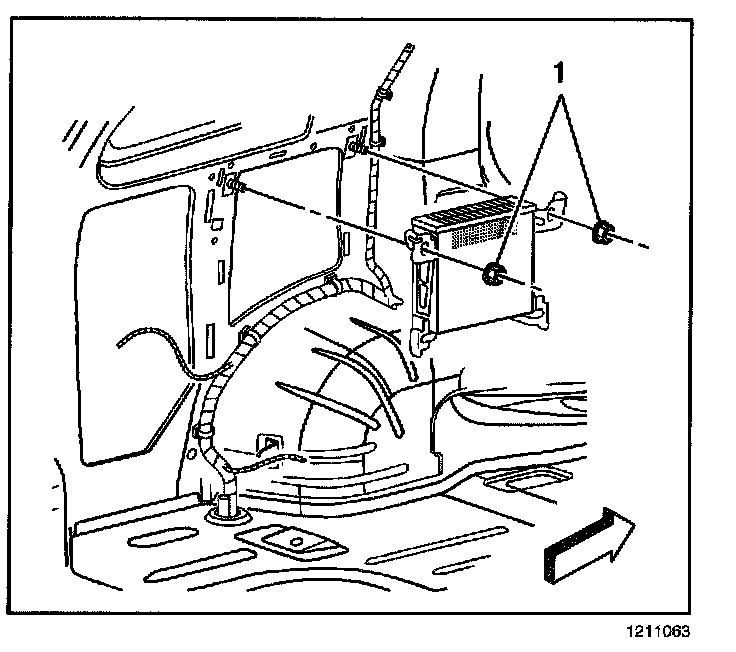 1

1211063